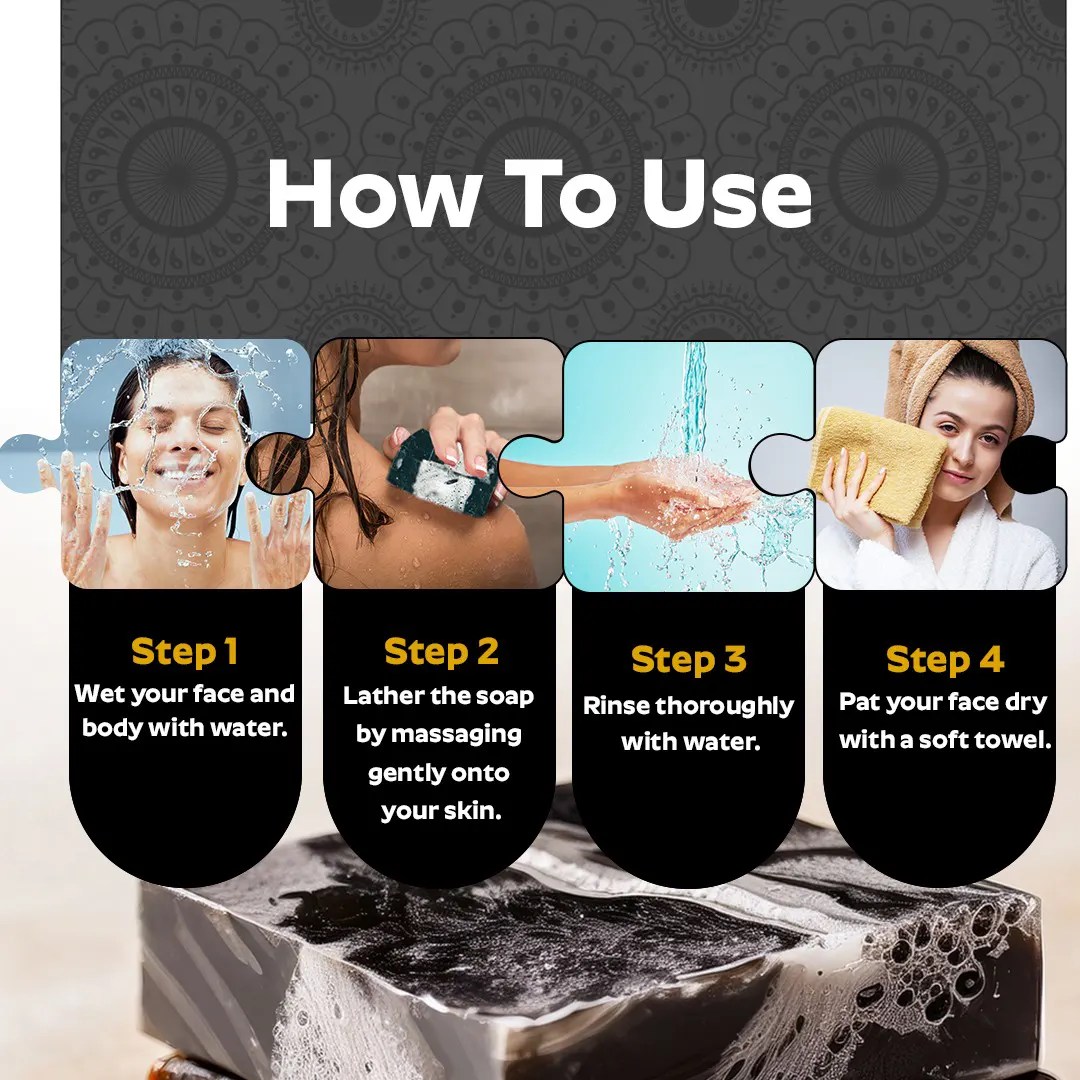 How To Use

Step 1
Wet your face and body with water.

Step 2
Lather the soap by massaging gently onto your skin.

Step 3
Rinse thoroughly with water.

Step 4
Pat your face dry with a soft towel.