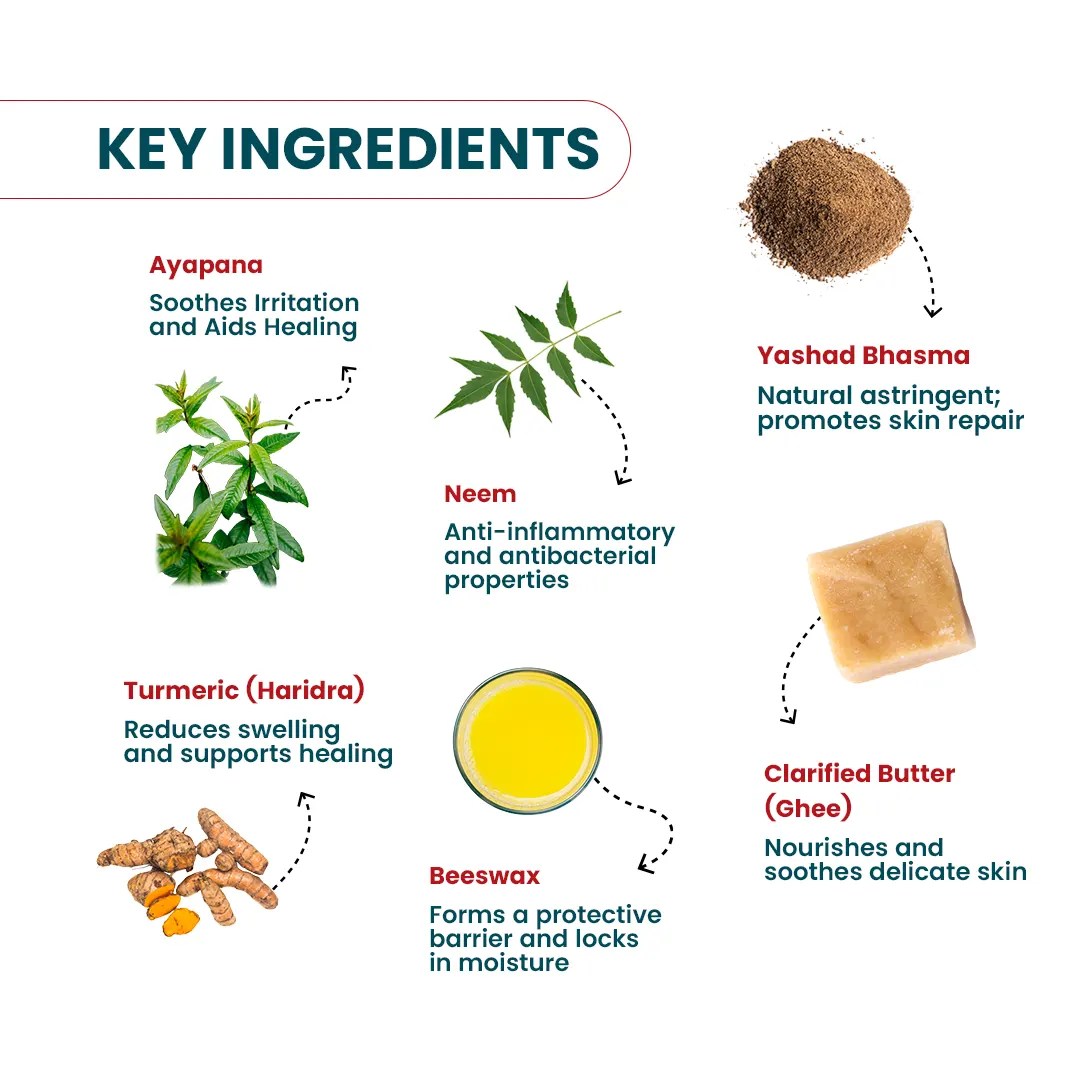 KEY INGREDIENTS

Ayapana
Soothes Irritation and Aids Healing

Neem
Anti-inflammatory and antibacterial properties

Yashad Bhasma
Natural astringent; promotes skin repair

Turmeric (Haridra)
Reduces swelling and supports healing

Beeswax
Forms a protective barrier and locks in moisture

Clarified Butter (Ghee)
Nourishes and soothes delicate skin