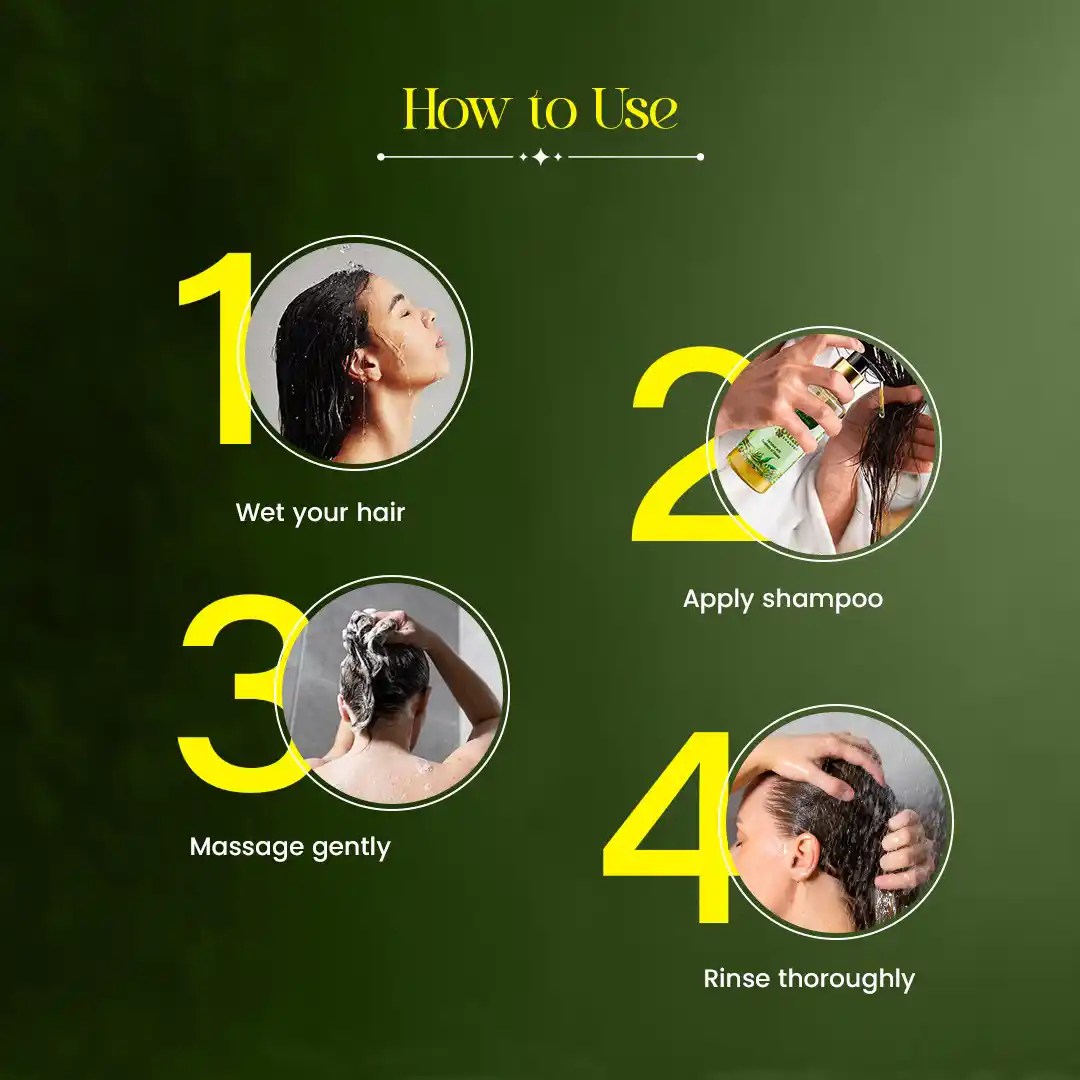 How to Use

1
Wet your hair

2
Apply shampoo

3
Massage gently

4
Rinse thoroughly