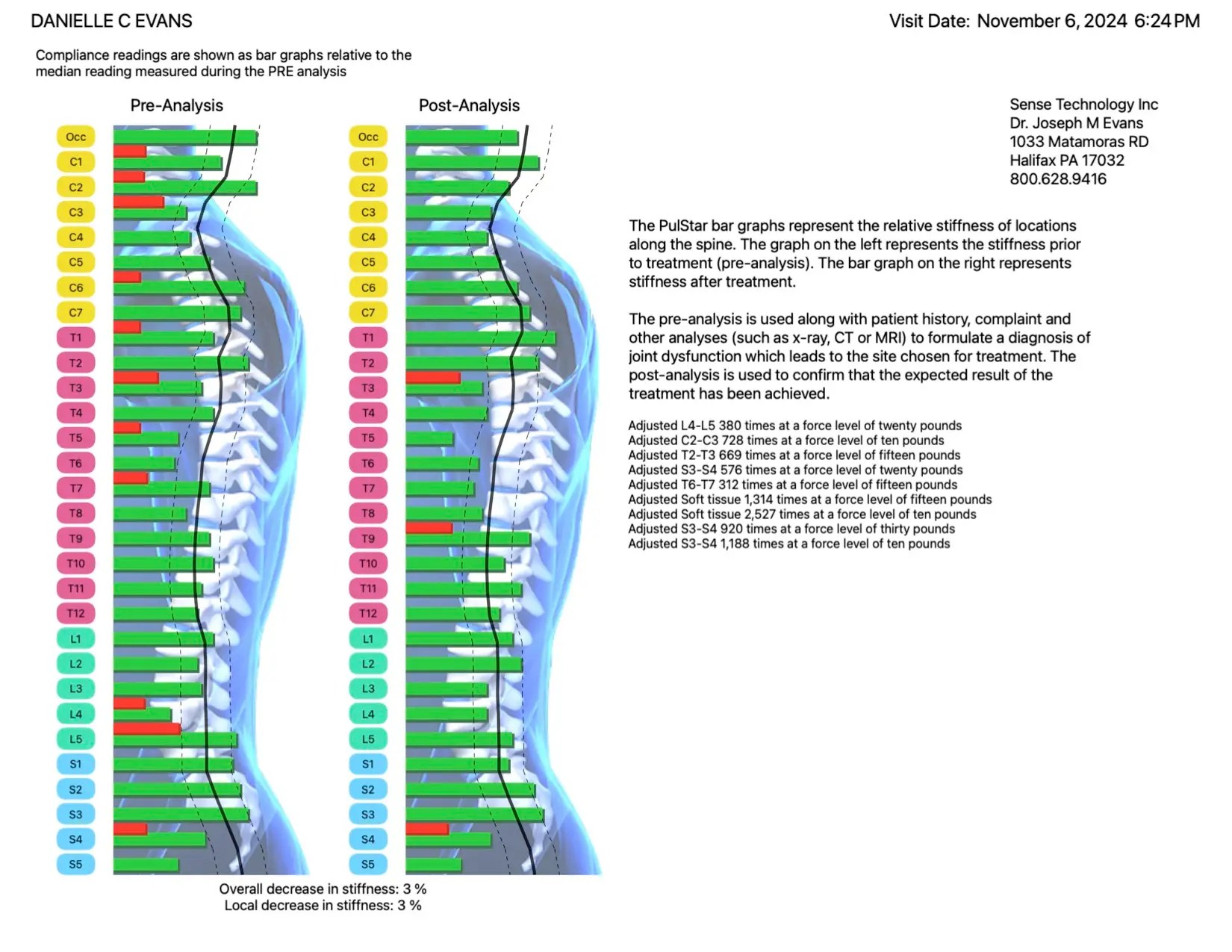 DANIELLE C EVANS

Visit Date: November 6, 2024 6:24 PM

Compliance readings are shown as bar graphs relative to the median reading measured during the PRE analysis

Pre-Analysis

Occ
C1
C2
C3
C4
C5
C6
C7
T1
T2
T3
T4
T5
T6
T7
T8
T9
T10
T11
T12
L1
L2
L3
L4
L5
S1
S2
S3
S4
S5

Post-Analysis

Occ
C1
C2
C3
C4
C5
C6
C7
T1
T2
T3
T4
T5
T6
T7
T8
T9
T10
T11
T12
L1
L2
L3
L4
L5
S1
S2
S3
S4
S5

Overall decrease in stiffness: 3 %
Local decrease in stiffness: 3 %

Sense Technology Inc
Dr. Joseph M Evans
1033 Matamoras RD
Halifax PA 17032
800.628.9416

The PulStar bar graphs represent the relative stiffness of locations along the spine. The graph on the left represents the stiffness prior to treatment (pre-analysis). The bar graph on the right represents stiffness after treatment.

The pre-analysis is used along with patient history, complaint and other analyses (such as x-ray, CT or MRI) to formulate a diagnosis of joint dysfunction which leads to the site chosen for treatment. The post-analysis is used to confirm that the expected result of the treatment has been achieved.

Adjusted L4-L5 380 times at a force level of twenty pounds
Adjusted C2-C3 728 times at a force level of ten pounds
Adjusted T2-T3 669 times at a force level of fifteen pounds
Adjusted S3-S4 576 times at a force level of twenty pounds
Adjusted T6-T7 312 times at a force level of fifteen pounds
Adjusted Soft tissue 1,314 times at a force level of fifteen pounds
Adjusted Soft tissue 2,527 times at a force level of ten pounds
Adjusted S3-S4 920 times at a force level of thirty pounds
Adjusted S3-S4 1,188 times at a force level of ten pounds