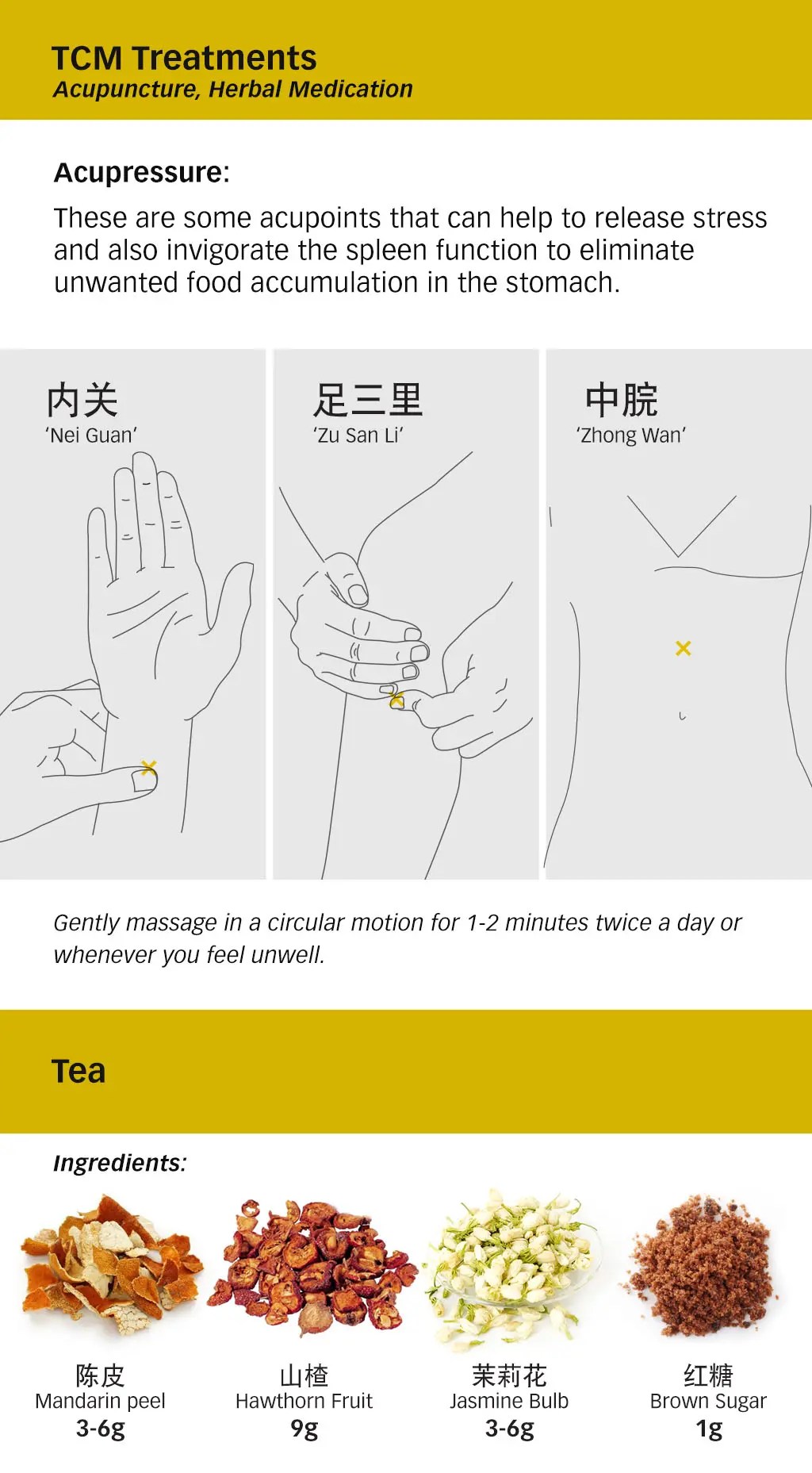 TCM Treatments
Acupuncture, Herbal Medication

Acupressure:

These are some acupoints that can help to release stress and also invigorate the spleen function to eliminate unwanted food accumulation in the stomach.

内关
'Nei Guan'

足三里
'Zu San Li'

中脘
'Zhong Wan'

Gently massage in a circular motion for 1-2 minutes twice a day or whenever you feel unwell.

Tea

Ingredients:

陈皮
Mandarin peel
3-6g

山楂
Hawthorn Fruit
9g

茉莉花
Jasmine Bulb
3-6g

红糖
Brown Sugar
1g