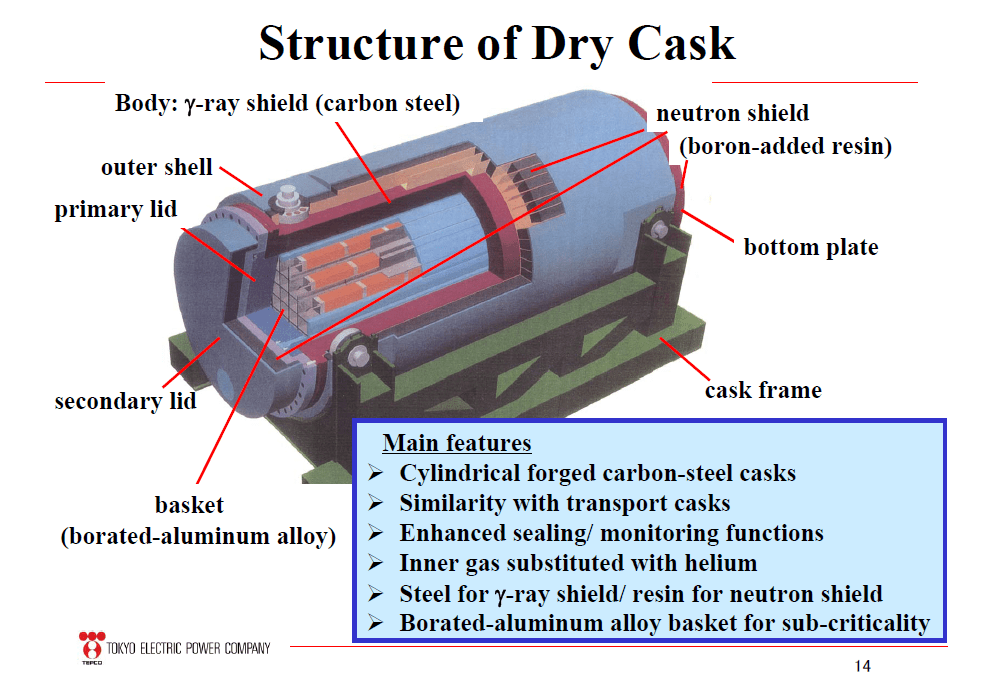 Structure of Dry Cask

Body: γ-ray shield (carbon steel)

neutron shield (boron-added resin)

outer shell

primary lid

bottom plate

secondary lid

cask frame

basket (borated-aluminum alloy)

Main features
➢ Cylindrical forged carbon-steel casks
➢ Similarity with transport casks
➢ Enhanced sealing/ monitoring functions
➢ Inner gas substituted with helium
➢ Steel for γ-ray shield/ resin for neutron shield
➢ Borated-aluminum alloy basket for sub-criticality

TEPCO TOKYO ELECTRIC POWER COMPANY

14