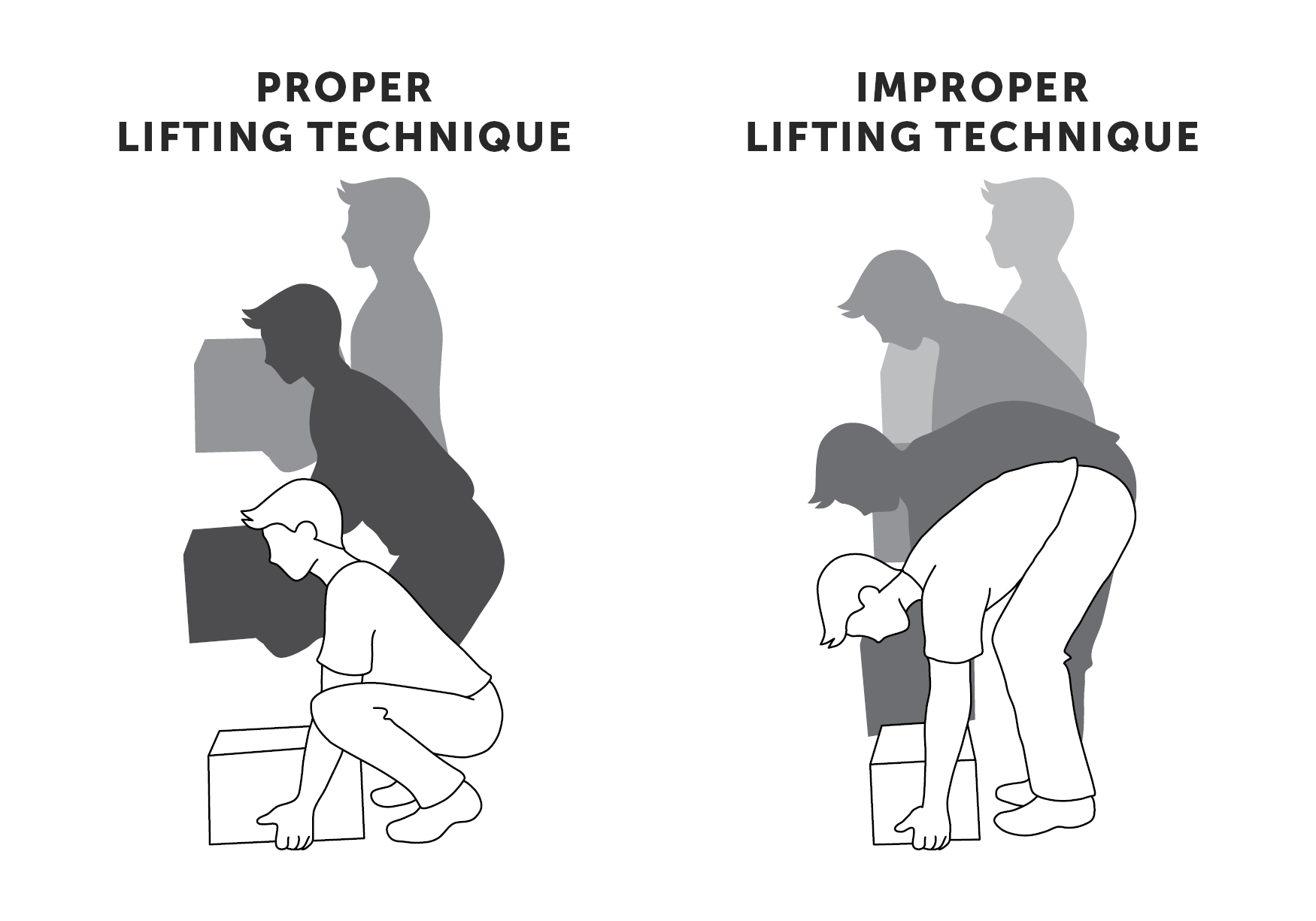 PROPER
LIFTING TECHNIQUE

IMPROPER
LIFTING TECHNIQUE