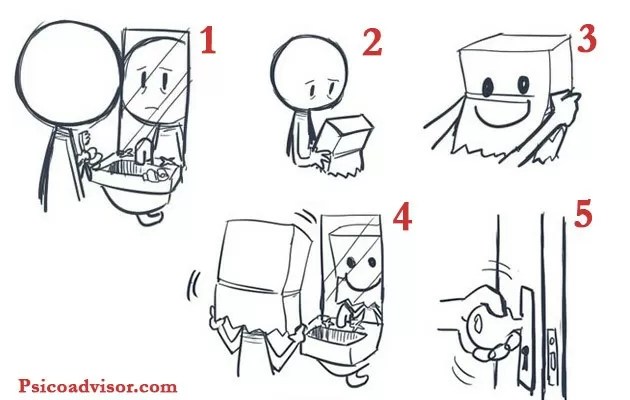 1
2
3
4
5
Psicoadvisor.com