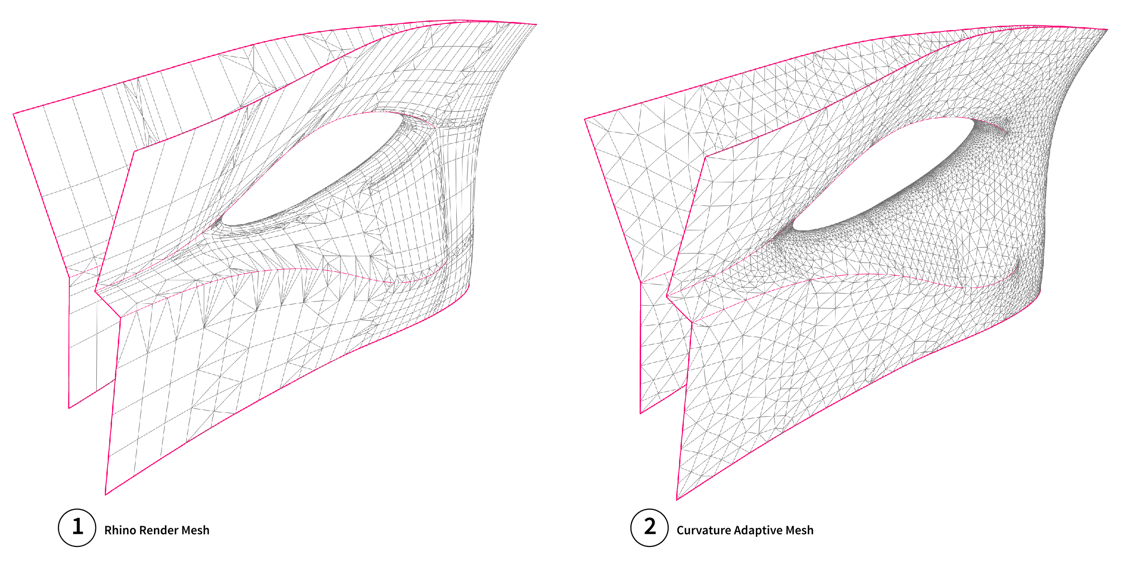 1 Rhino Render Mesh

2 Curvature Adaptive Mesh