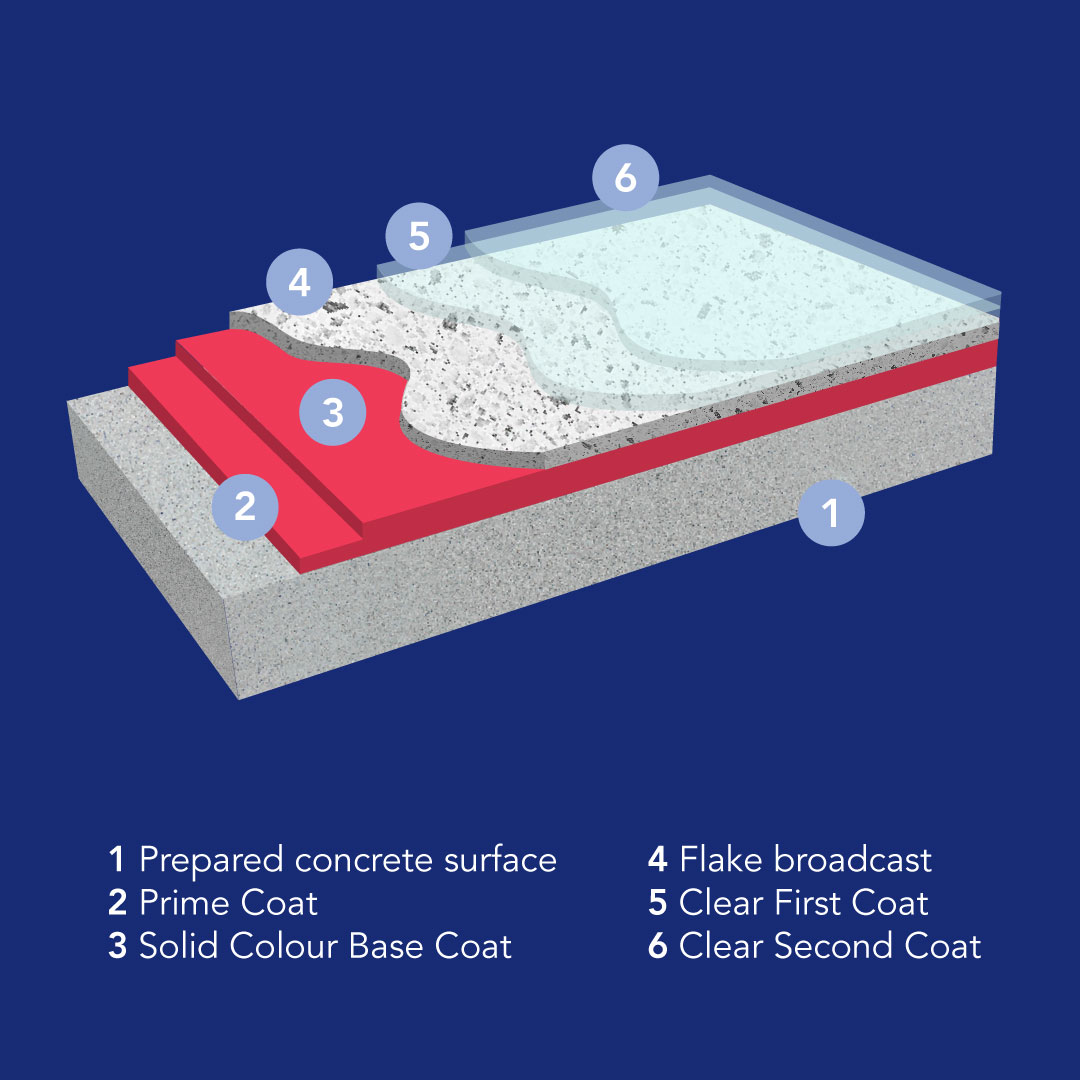 6

5

4

3

2

1

1 Prepared concrete surface
2 Prime Coat
3 Solid Colour Base Coat

4 Flake broadcast
5 Clear First Coat
6 Clear Second Coat