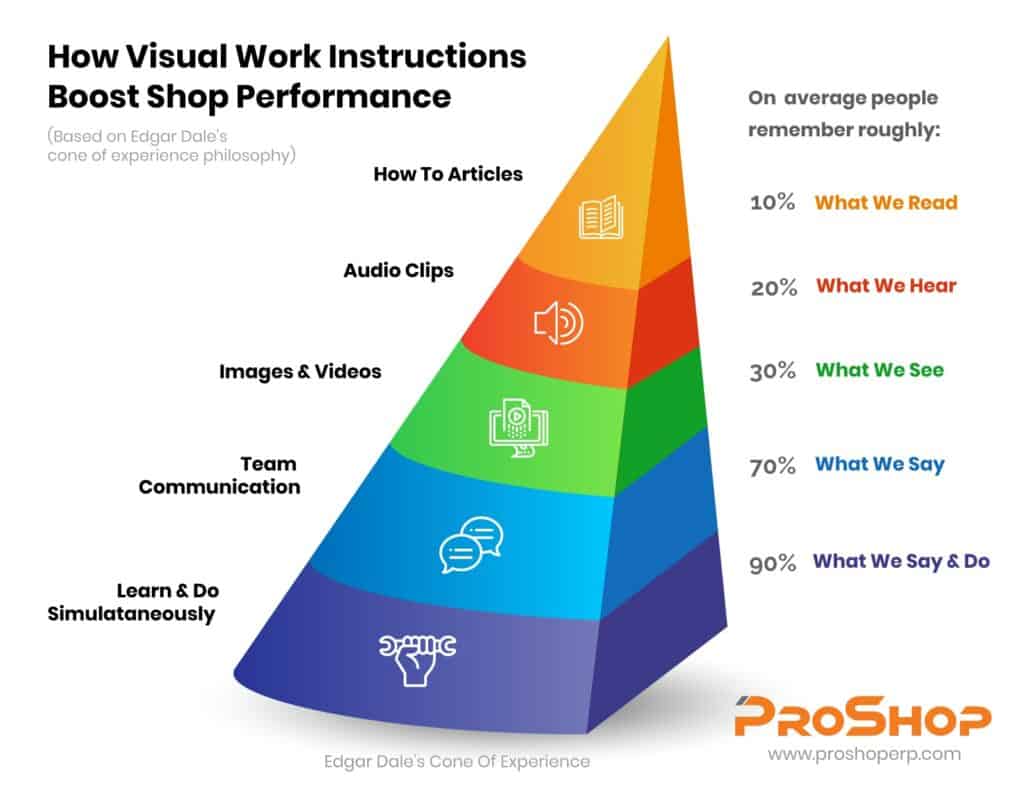 How Visual Work Instructions Boost Shop Performance

(Based on Edgar Dale's cone of experience philosophy)

How To Articles

Audio Clips

Images & Videos

Team Communication

Learn & Do Simulataneously

On average people remember roughly:

10% What We Read

20% What We Hear

30% What We See

70% What We Say

90% What We Say & Do

Edgar Dale's Cone Of Experience

PROSHOP
www.proshoperp.com