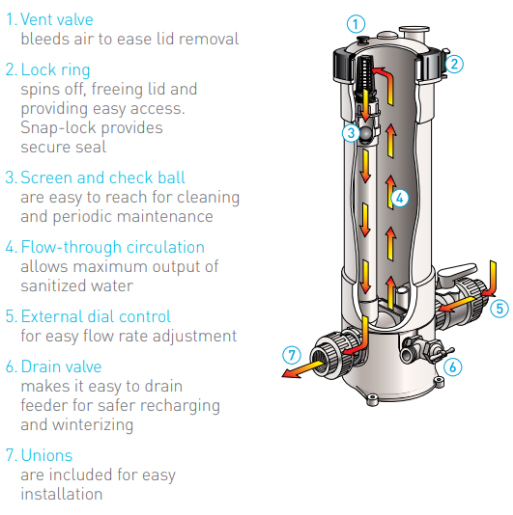 1. Vent valve
bleeds air to ease lid removal

2. Lock ring
spins off, freeing lid and providing easy access. Snap-lock provides secure seal

3. Screen and check ball
are easy to reach for cleaning and periodic maintenance

4. Flow-through circulation
allows maximum output of sanitized water

5. External dial control
for easy flow rate adjustment

6. Drain valve
makes it easy to drain feeder for safer recharging and winterizing

7. Unions
are included for easy installation

1
2
3
4
5
6
7