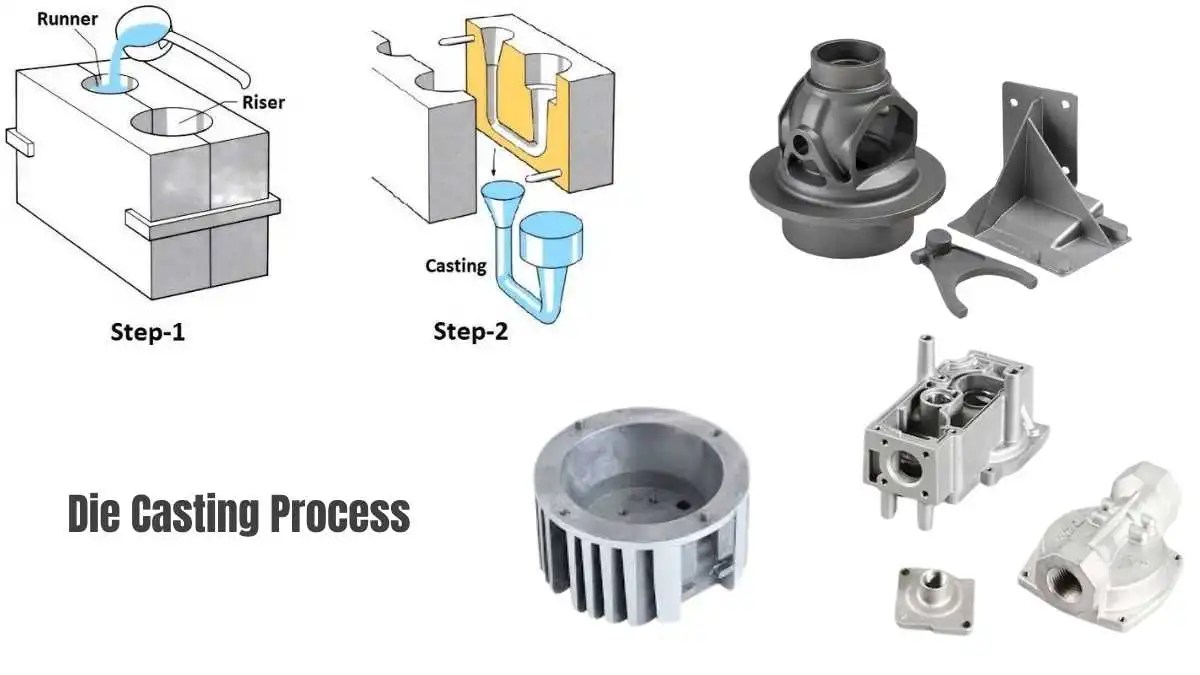 Runner

Riser

Step-1

Casting

Step-2

Die Casting Process