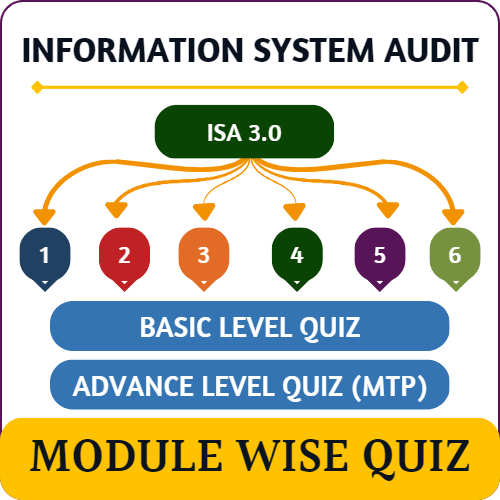 INFORMATION SYSTEM AUDIT

ISA 3.0

1 2 3 4 5 6

BASIC LEVEL QUIZ

ADVANCE LEVEL QUIZ (MTP)

MODULE WISE QUIZ