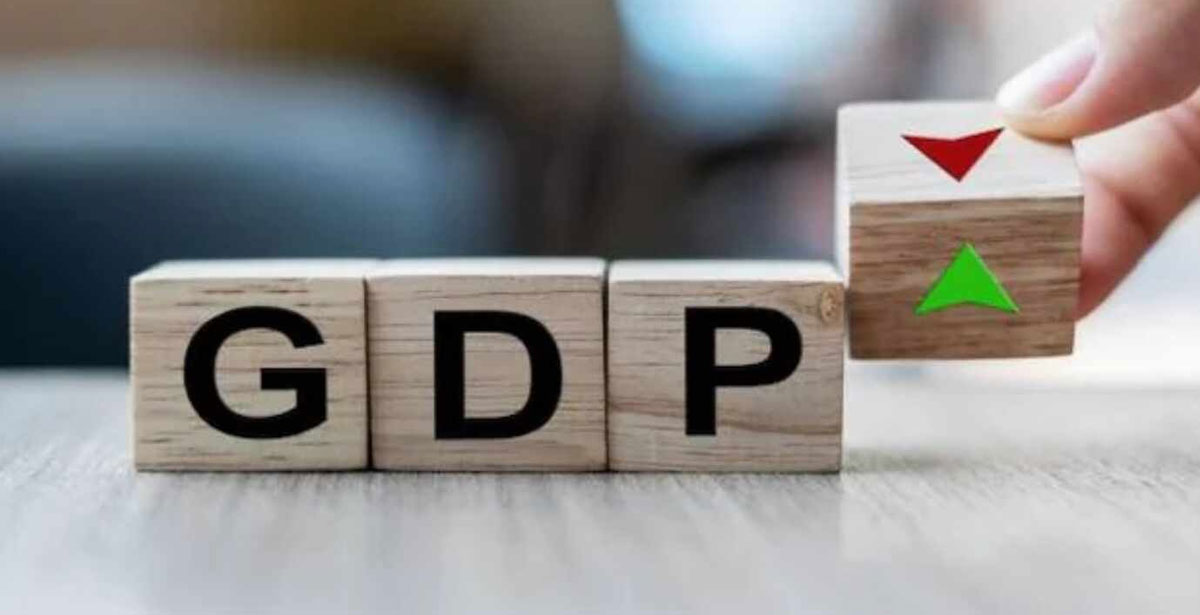 GDP