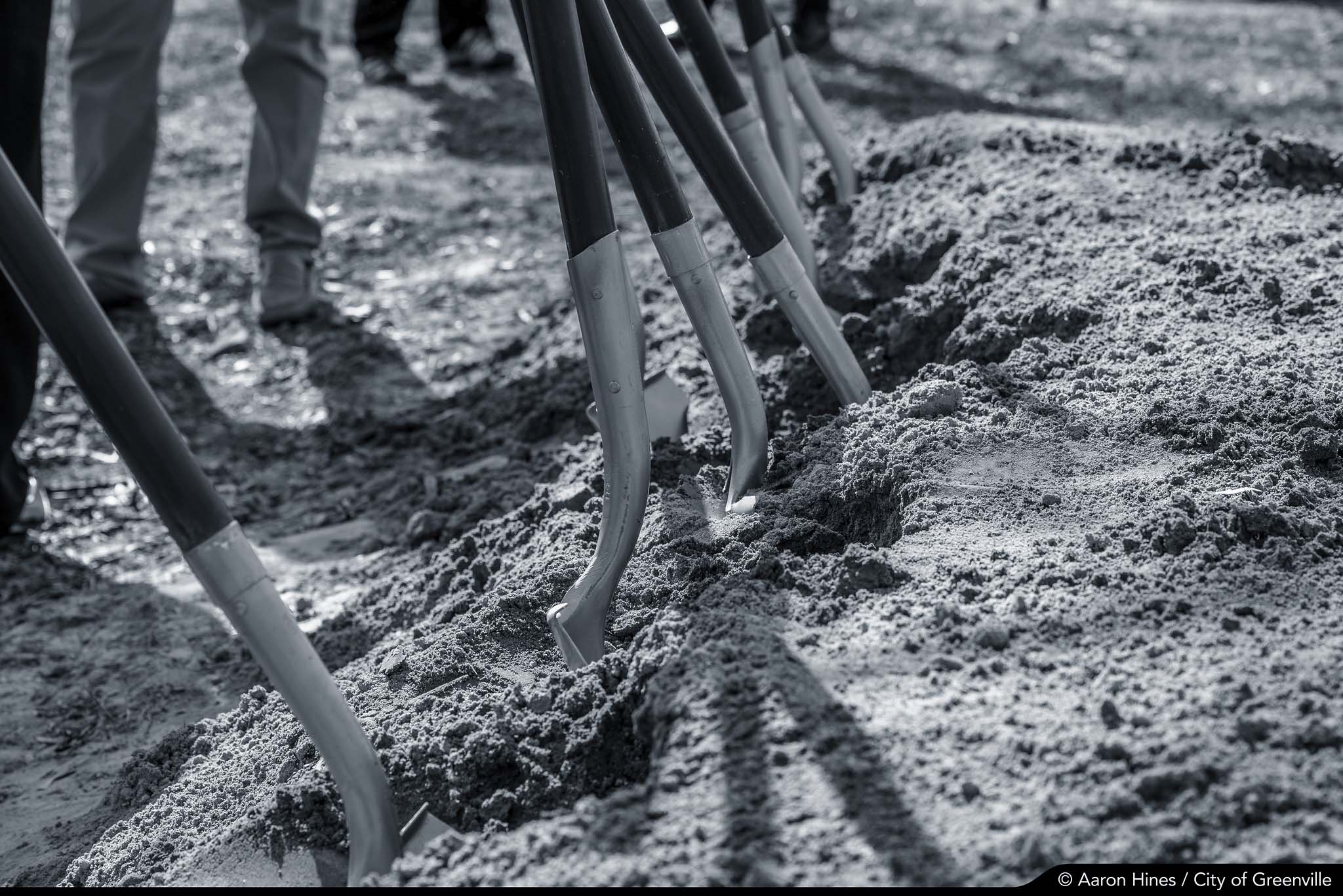 © Aaron Hines / City of Greenville