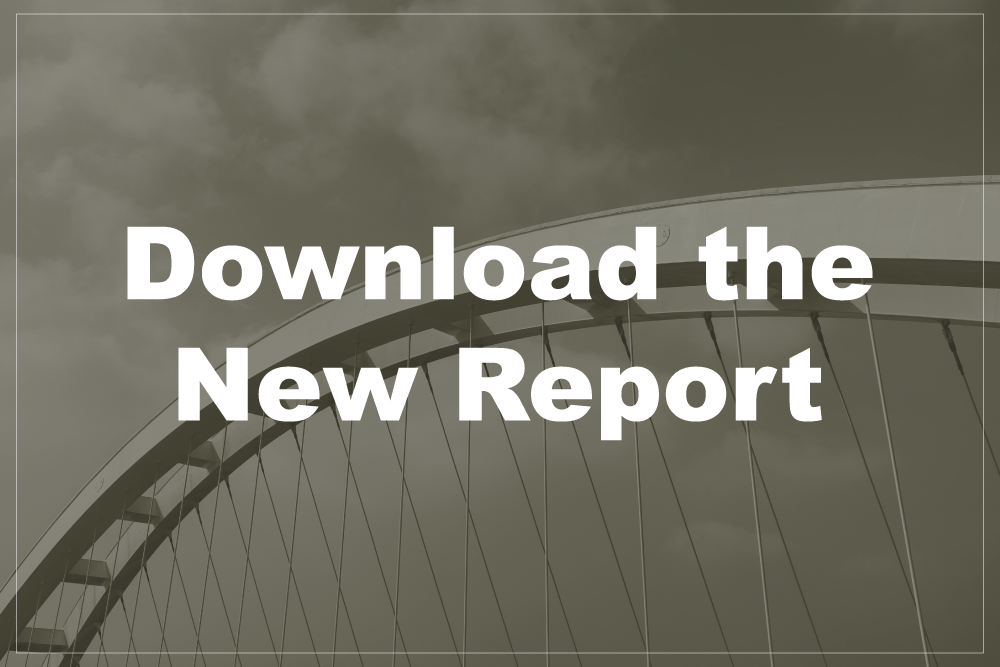 Download the New Report