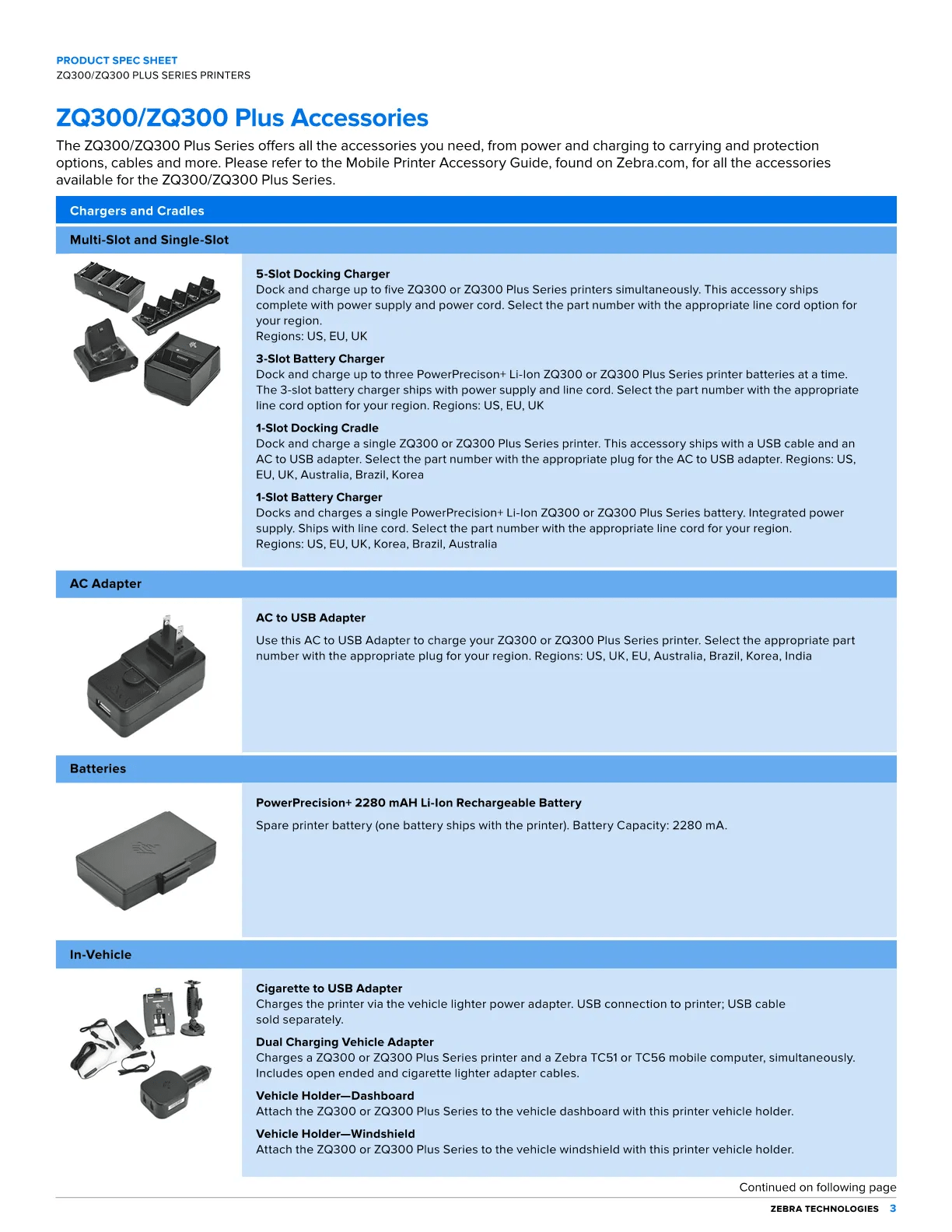 PRODUCT SPEC SHEET
ZQ300/ZQ300 PLUS SERIES PRINTERS

ZQ300/ZQ300 Plus Accessories

The ZQ300/ZQ300 Plus Series offers all the accessories you need, from power and charging to carrying and protection options, cables and more. Please refer to the Mobile Printer Accessory Guide, found on Zebra.com, for all the accessories available for the ZQ300/ZQ300 Plus Series.

Chargers and Cradles

Multi-Slot and Single-Slot

5-Slot Docking Charger
Dock and charge up to five ZQ300 or ZQ300 Plus Series printers simultaneously. This accessory ships complete with power supply and power cord. Select the part number with the appropriate line cord option for your region.
Regions: US, EU, UK

3-Slot Battery Charger
Dock and charge up to three PowerPrecison+ Li-Ion ZQ300 or ZQ300 Plus Series printer batteries at a time. The 3-slot battery charger ships with power supply and line cord. Select the part number with the appropriate line cord option for your region. Regions: US, EU, UK

1-Slot Docking Cradle
Dock and charge a single ZQ300 or ZQ300 Plus Series printer. This accessory ships with a USB cable and an AC to USB adapter. Select the part number with the appropriate plug for the AC to USB adapter. Regions: US, EU, UK, Australia, Brazil, Korea

1-Slot Battery Charger
Docks and charges a single PowerPrecision+ Li-Ion ZQ300 or ZQ300 Plus Series battery. Integrated power supply. Ships with line cord. Select the part number with the appropriate line cord for your region.
Regions: US, EU, UK, Korea, Brazil, Australia

AC Adapter

AC to USB Adapter

Use this AC to USB Adapter to charge your ZQ300 or ZQ300 Plus Series printer. Select the appropriate part number with the appropriate plug for your region. Regions: US, UK, EU, Australia, Brazil, Korea, India

Batteries

PowerPrecision+ 2280 mAH Li-Ion Rechargeable Battery

Spare printer battery (one battery ships with the printer). Battery Capacity: 2280 mA.

In-Vehicle

Cigarette to USB Adapter
Charges the printer via the vehicle lighter power adapter. USB connection to printer; USB cable sold separately.

Dual Charging Vehicle Adapter
Charges a ZQ300 or ZQ300 Plus Series printer and a Zebra TC51 or TC56 mobile computer, simultaneously. Includes open ended and cigarette lighter adapter cables.

Vehicle Holder—Dashboard
Attach the ZQ300 or ZQ300 Plus Series to the vehicle dashboard with this printer vehicle holder.

Vehicle Holder—Windshield
Attach the ZQ300 or ZQ300 Plus Series to the vehicle windshield with this printer vehicle holder.

Continued on following page

ZEBRA TECHNOLOGIES 3