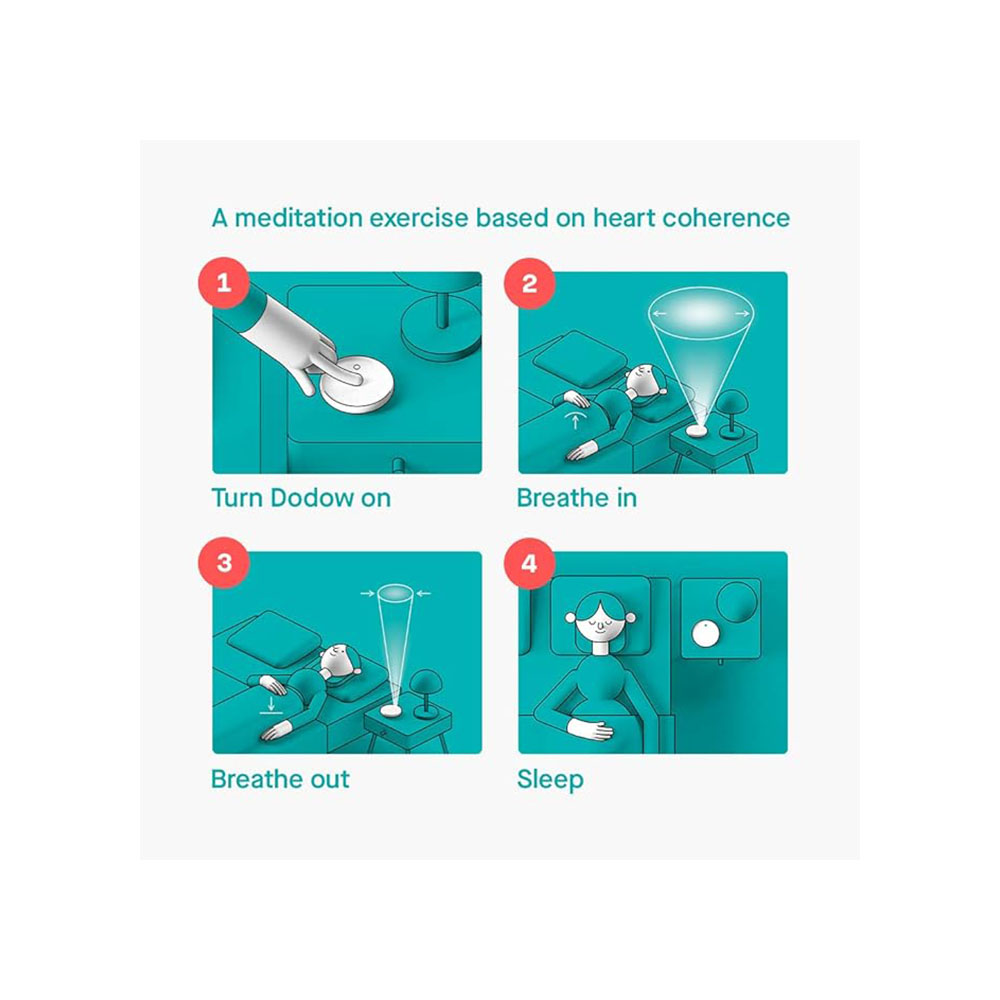 A meditation exercise based on heart coherence

1

Turn Dodow on

2

Breathe in

3

Breathe out

4

Sleep