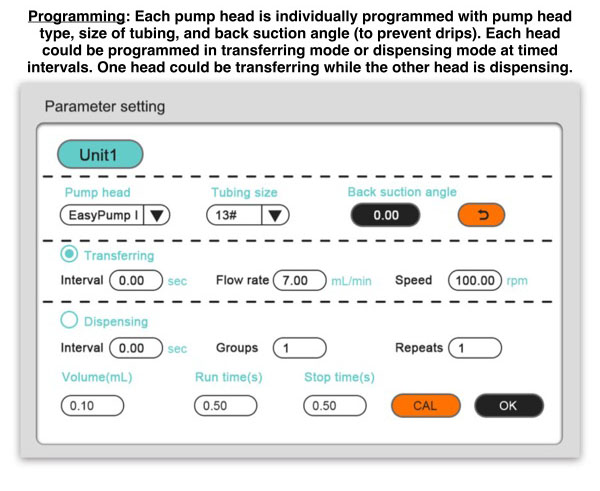 Programming: Each pump head is individually programmed with pump head type, size of tubing, and back suction angle (to prevent drips). Each head could be programmed in transferring mode or dispensing mode at timed intervals. One head could be transferring while the other head is dispensing.

Parameter setting

Unit1

Pump head
EasyPump I

Tubing size
13#

Back suction angle
0.00

Transferring
Interval 0.00 sec
Flow rate 7.00 mL/min
Speed 100.00 rpm

Dispensing
Interval 0.00 sec
Groups 1
Repeats 1

Volume(mL)
0.10

Run time(s)
0.50

Stop time(s)
0.50

CAL
OK