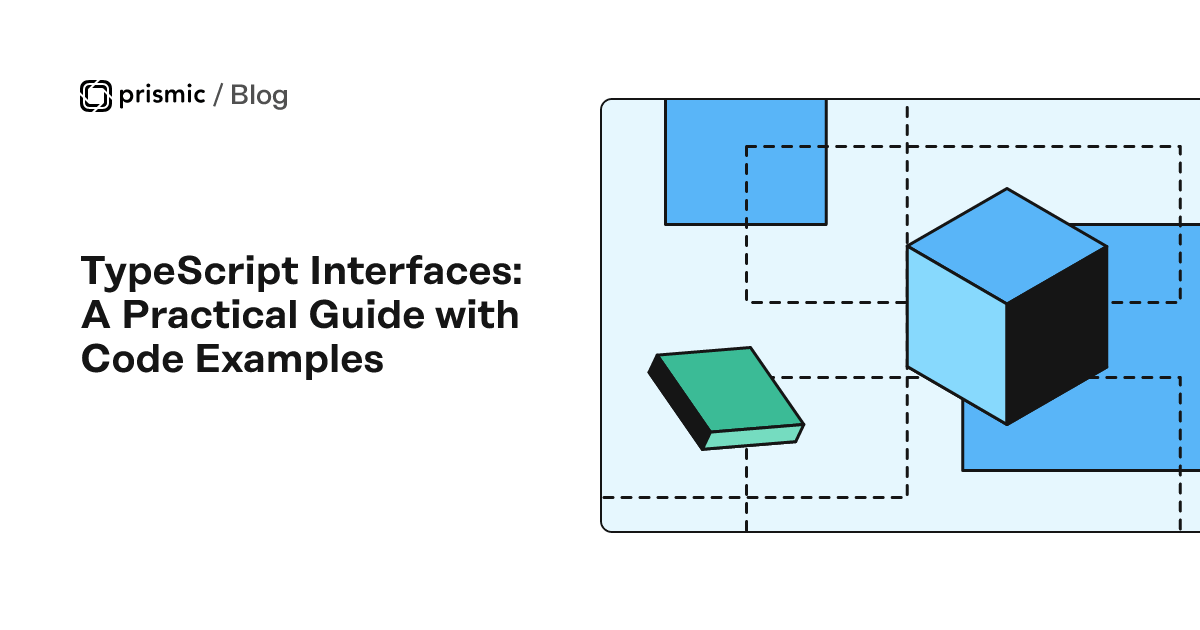 prismic / Blog

TypeScript Interfaces: A Practical Guide with Code Examples