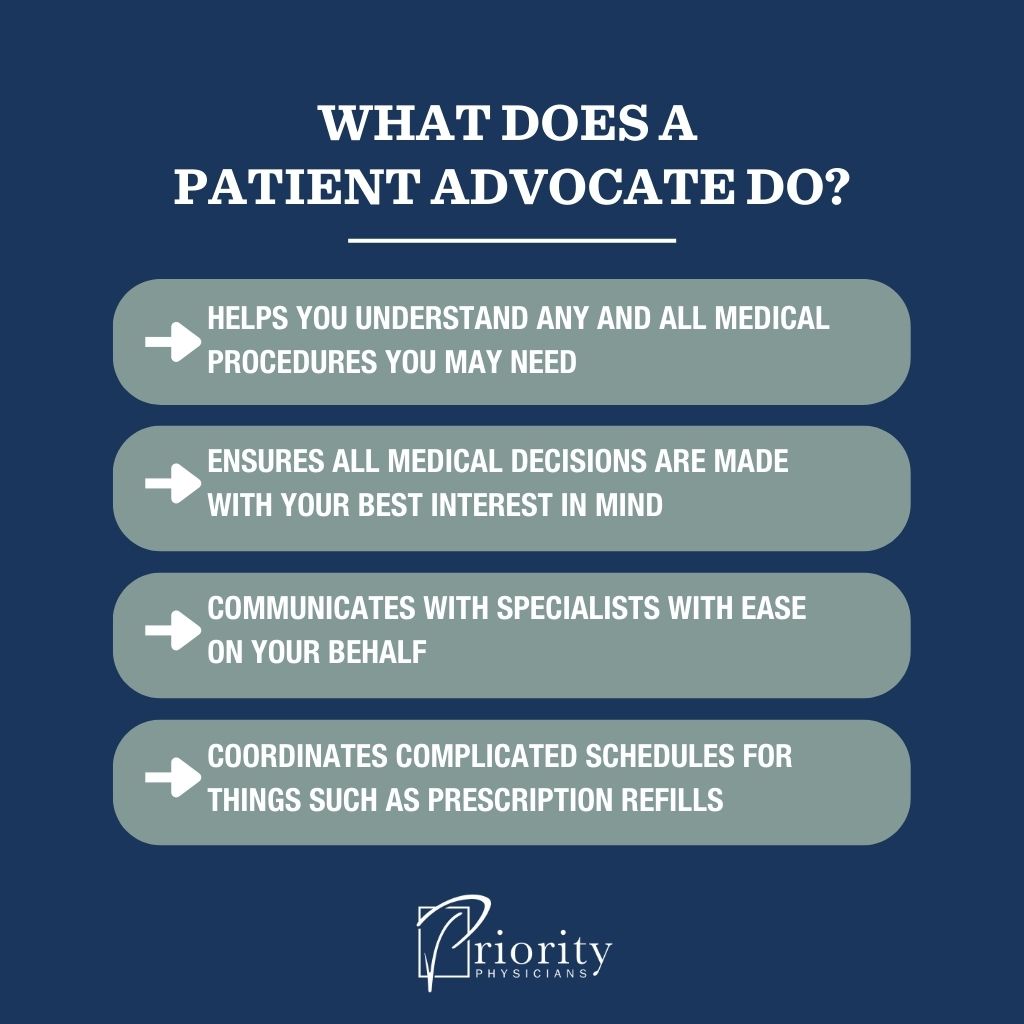 WHAT DOES A PATIENT ADVOCATE DO?

HELPS YOU UNDERSTAND ANY AND ALL MEDICAL PROCEDURES YOU MAY NEED

ENSURES ALL MEDICAL DECISIONS ARE MADE WITH YOUR BEST INTEREST IN MIND

COMMUNICATES WITH SPECIALISTS WITH EASE ON YOUR BEHALF

COORDINATES COMPLICATED SCHEDULES FOR THINGS SUCH AS PRESCRIPTION REFILLS

Priority
PHYSICIANS