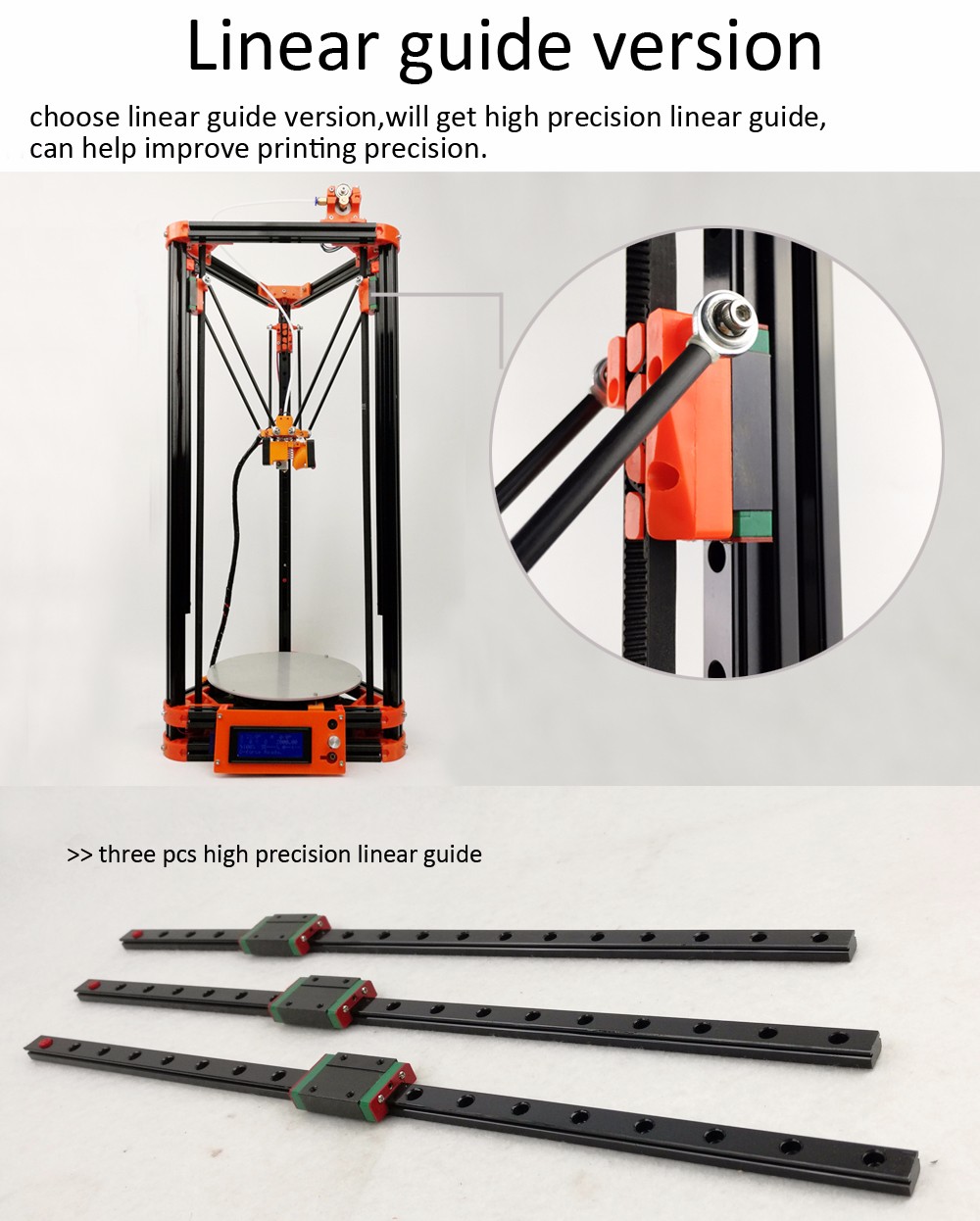 Linear guide version

choose linear guide version,will get high precision linear guide, can help improve printing precision.

>> three pcs high precision linear guide