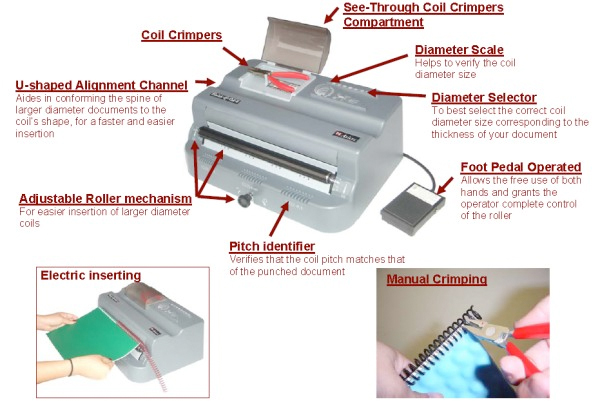 See-Through Coil Crimpers Compartment

Coil Crimpers

Diameter Scale
Helps to verify the coil diameter size

U-shaped Alignment Channel
Aides in conforming the spine of larger diameter documents to the coil's shape, for a faster and easier insertion

Diameter Selector
To best select the correct coil diameter size corresponding to the thickness of your document

Foot Pedal Operated
Allows the free use of both hands and grants the operator complete control of the roller

Adjustable Roller mechanism
For easier insertion of larger diameter coils

Pitch identifier
Verifies that the coil pitch matches that of the punched document

Electric inserting

Manual Crimping