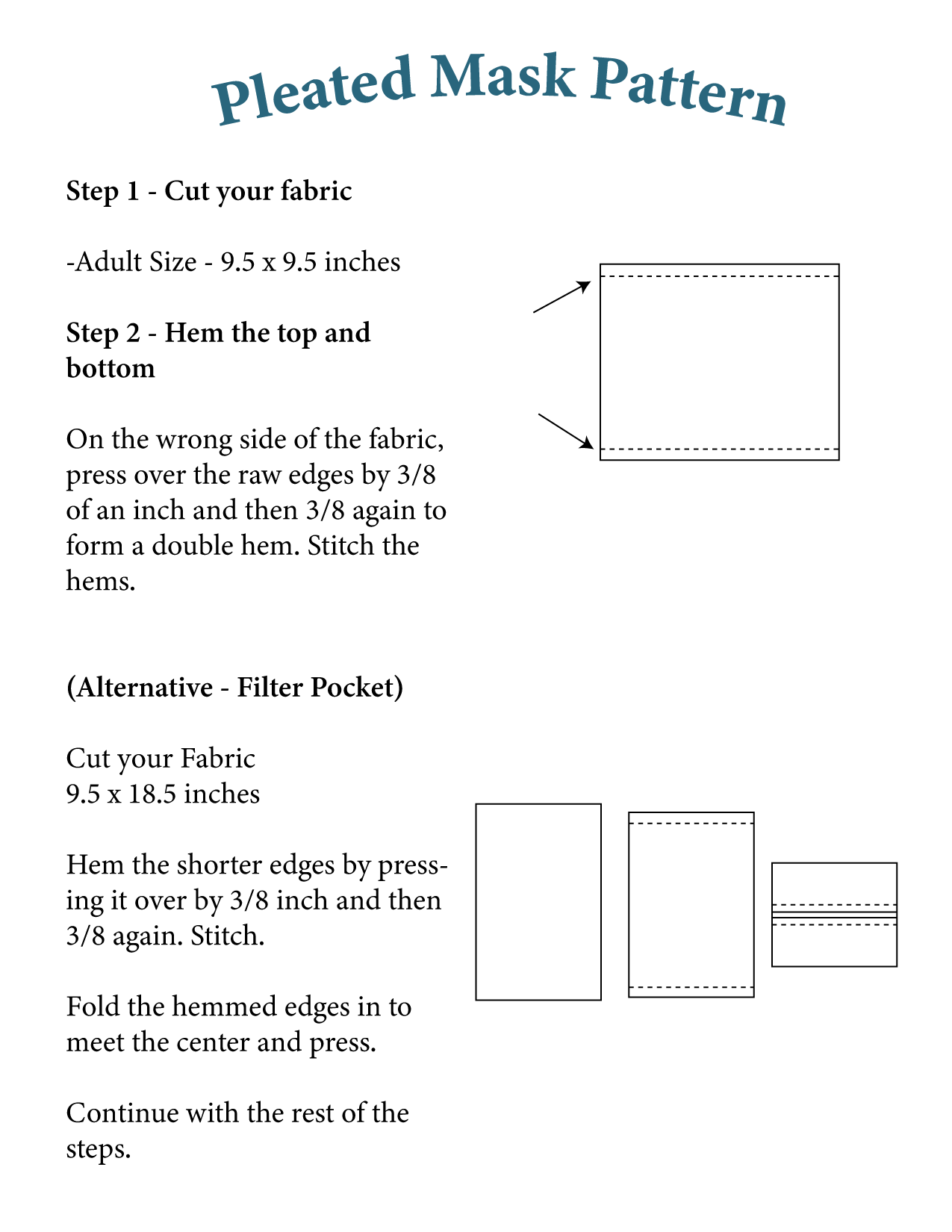 Pleated Mask Pattern

Step 1 - Cut your fabric

-Adult Size - 9.5 x 9.5 inches

Step 2 - Hem the top and bottom

On the wrong side of the fabric, press over the raw edges by 3/8 of an inch and then 3/8 again to form a double hem. Stitch the hems.

(Alternative - Filter Pocket)

Cut your Fabric
9.5 x 18.5 inches

Hem the shorter edges by pressing it over by 3/8 inch and then 3/8 again. Stitch.

Fold the hemmed edges in to meet the center and press.

Continue with the rest of the steps.