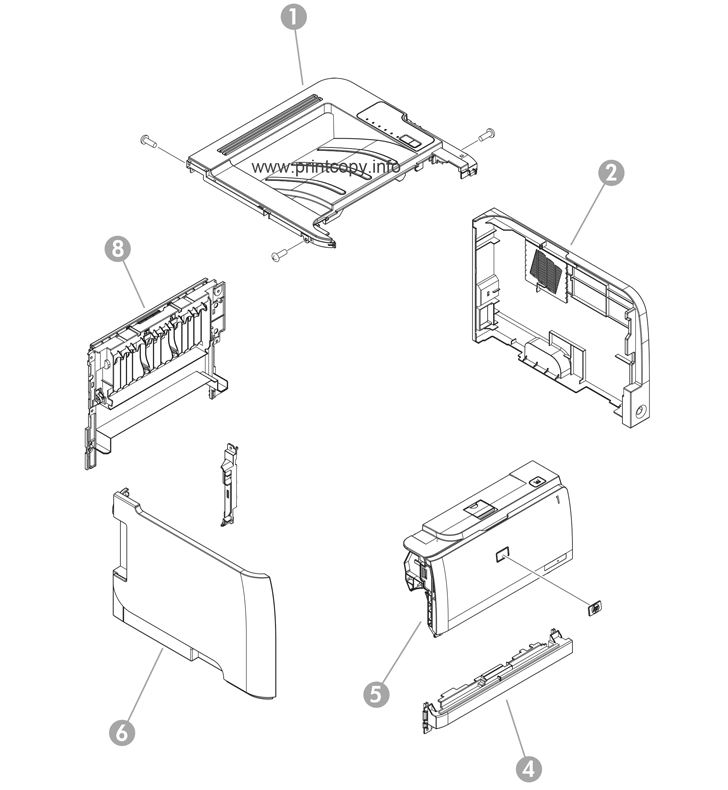 1
www.printcopy.info
2
8
1
5
6
4