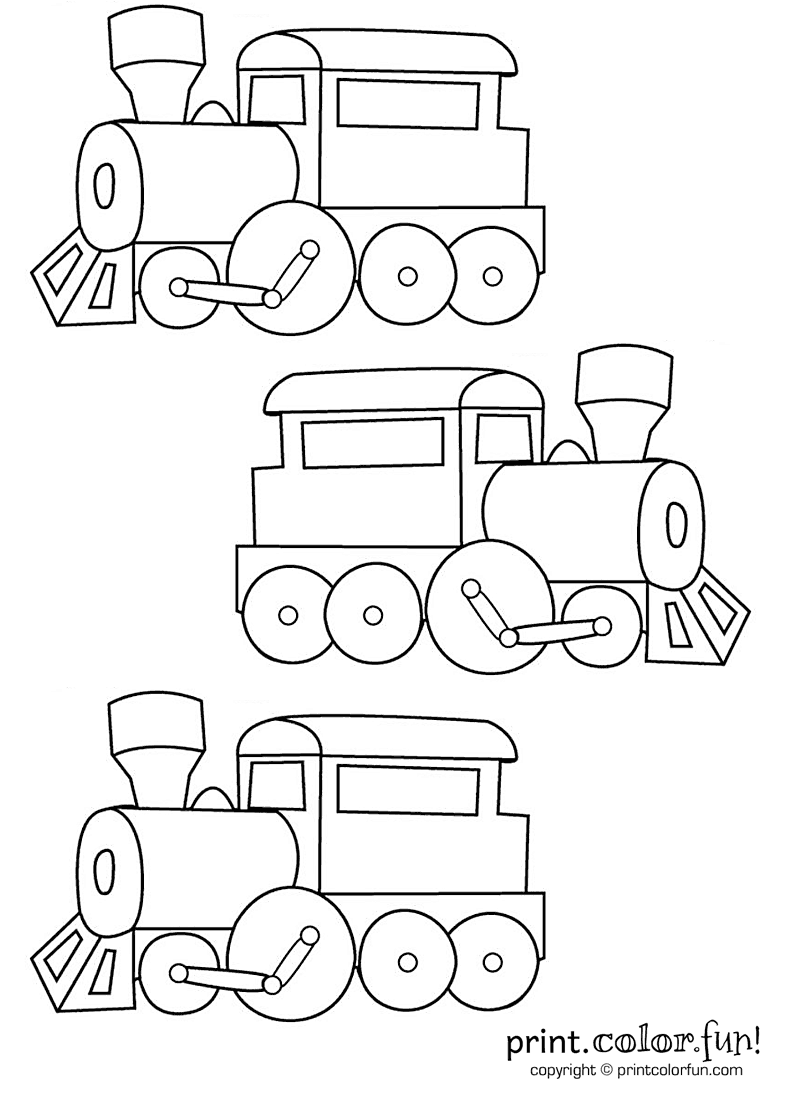 print.color.fun!
copyright © printcolorfun.com