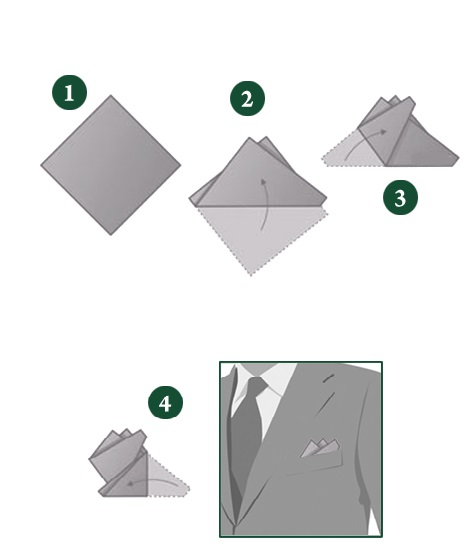 1

2

3

4