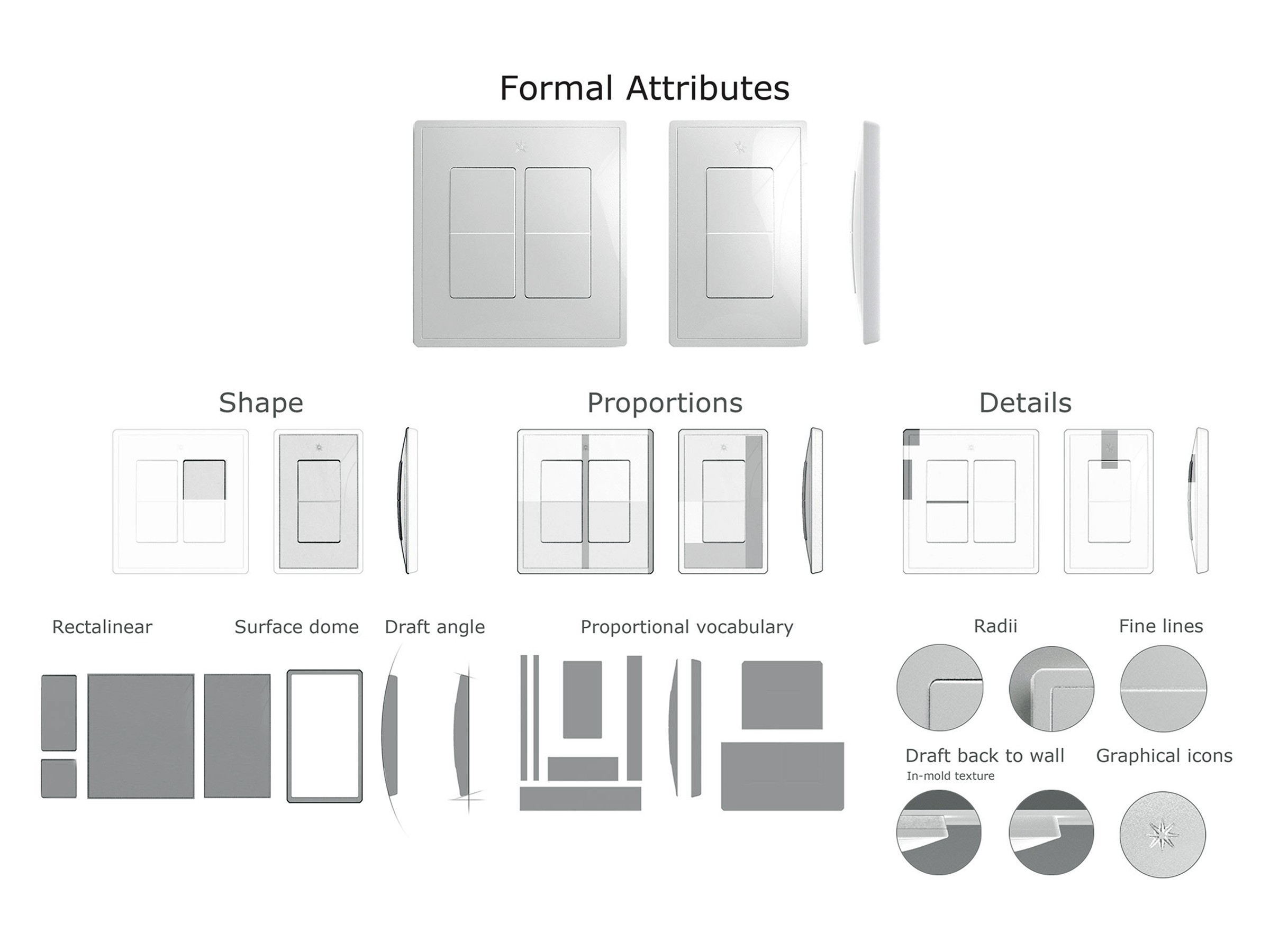 Formal Attributes

Shape

Proportions

Details

Rectalinear

Surface dome

Draft angle

Proportional vocabulary

Radii

Fine lines

Draft back to wall

In-mold texture

Graphical icons