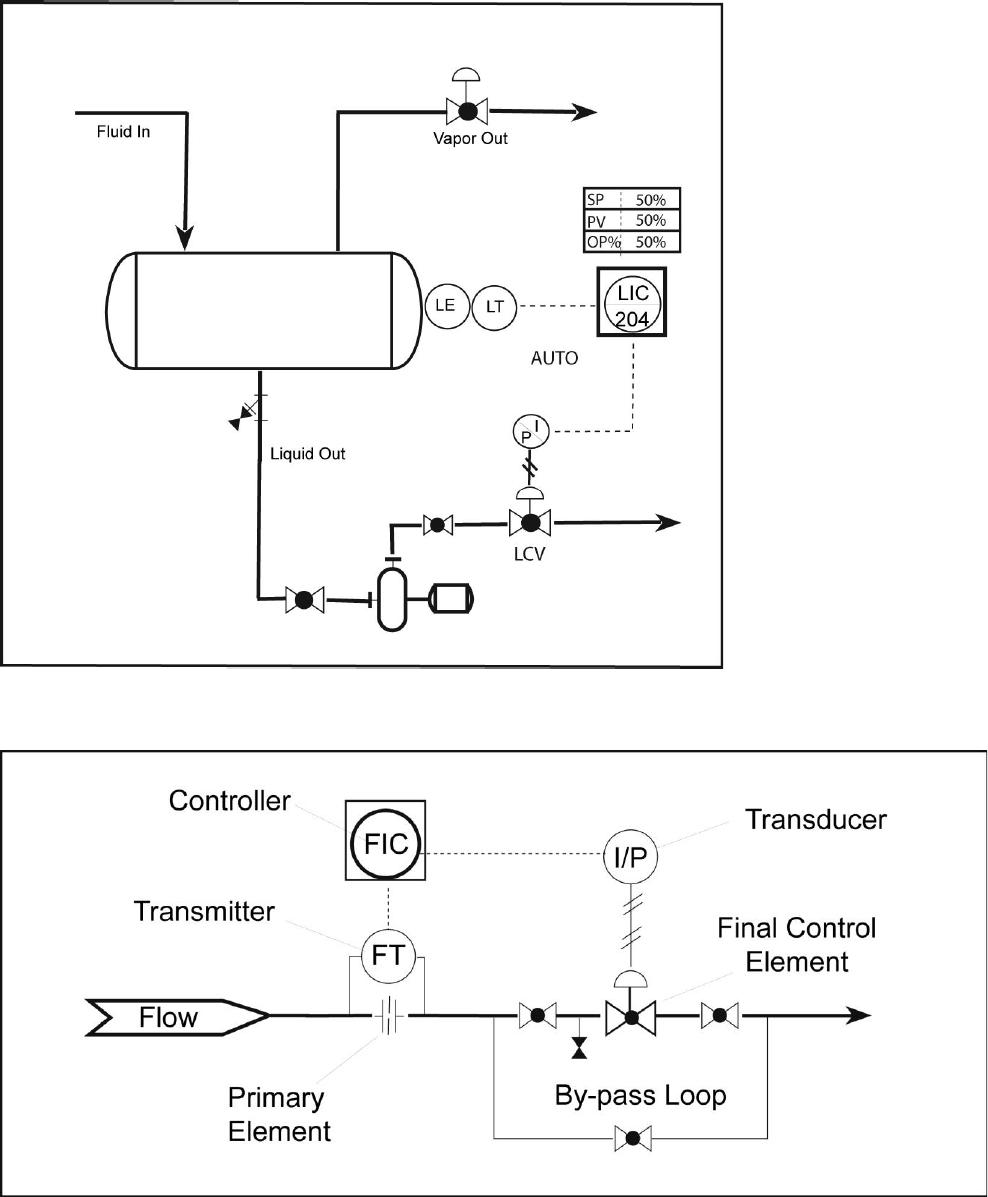 Fluid In

Vapor Out

| SP | 50% |
|---|---|
| PV | 50% |
| OP% | 50% |

LE LT

LIC 204

AUTO

P I

Liquid Out

LCV

Controller

FIC

Transducer

I/P

Transmitter

FT

Final Control Element

Flow

Primary Element

By-pass Loop