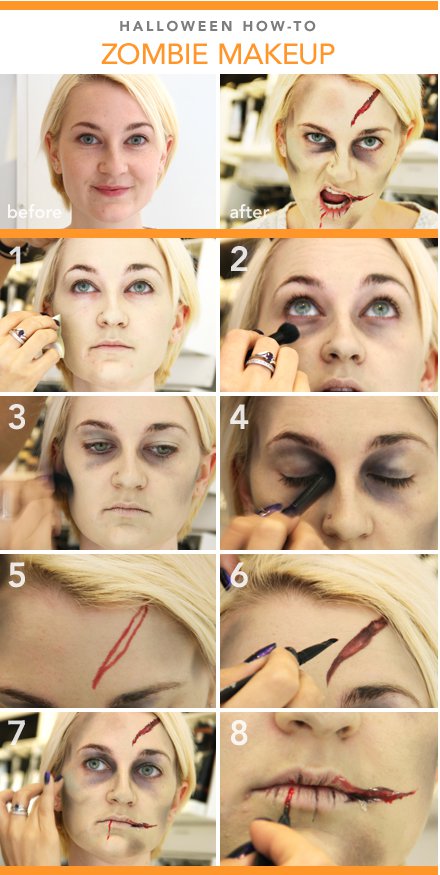 HALLOWEEN HOW-TO
ZOMBIE MAKEUP

before

after

1

2

3

4

5

6

7

8