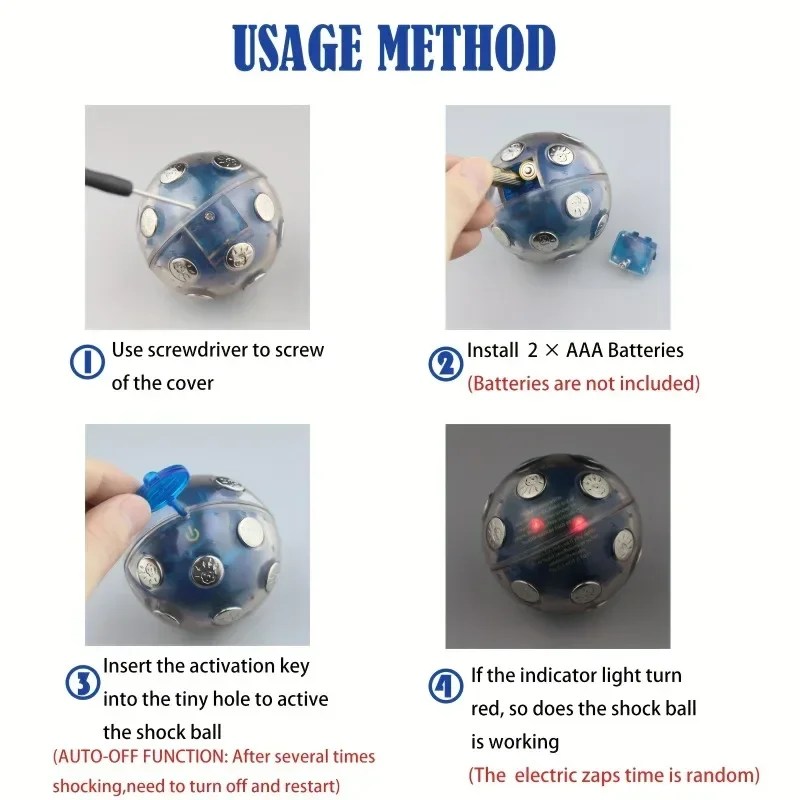 USAGE METHOD

① Use screwdriver to screw of the cover

② Install 2 × AAA Batteries
(Batteries are not included)

③ Insert the activation key into the tiny hole to active the shock ball
(AUTO-OFF FUNCTION: After several times shocking,need to turn off and restart)

④ If the indicator light turn red, so does the shock ball is working
(The electric zaps time is random)