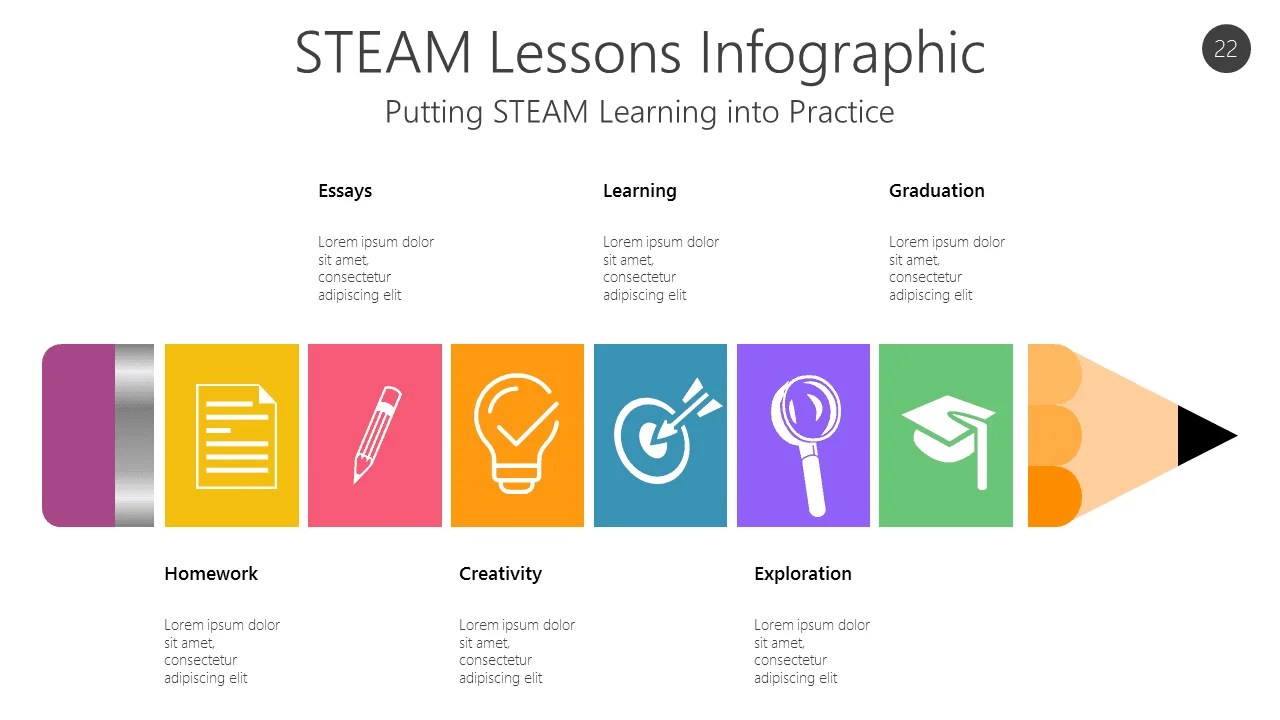 STEAM Lessons Infographic

22

Putting STEAM Learning into Practice

Essays

Lorem ipsum dolor sit amet, consectetur adipiscing elit

Learning

Lorem ipsum dolor sit amet, consectetur adipiscing elit

Graduation

Lorem ipsum dolor sit amet, consectetur adipiscing elit

Homework

Lorem ipsum dolor sit amet, consectetur adipiscing elit

Creativity

Lorem ipsum dolor sit amet, consectetur adipiscing elit

Exploration

Lorem ipsum dolor sit amet, consectetur adipiscing elit