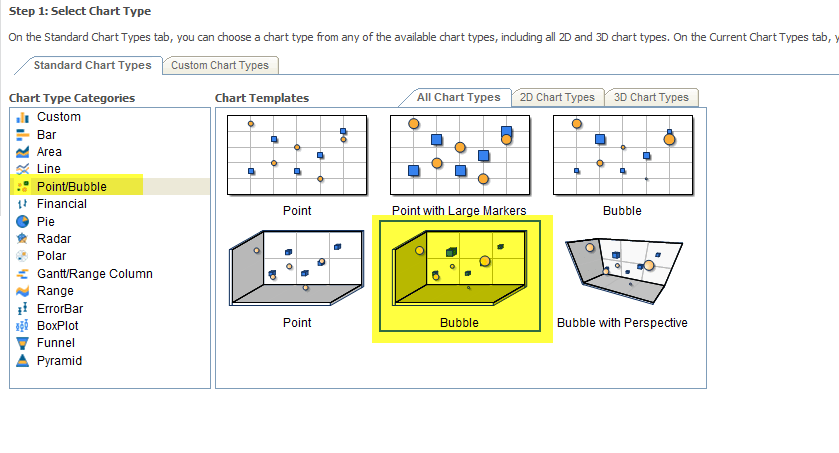 Step 1: Select Chart Type

On the Standard Chart Types tab, you can choose a chart type from any of the available chart types, including all 2D and 3D chart types. On the Current Chart Types tab, y

Standard Chart Types
Custom Chart Types

Chart Type Categories
Custom
Bar
Area
Line
Point/Bubble
Financial
Pie
Radar
Polar
Gantt/Range Column
Range
ErrorBar
BoxPlot
Funnel
Pyramid

Chart Templates
All Chart Types
2D Chart Types
3D Chart Types

Point
Point with Large Markers
Bubble
Point
Bubble
Bubble with Perspective