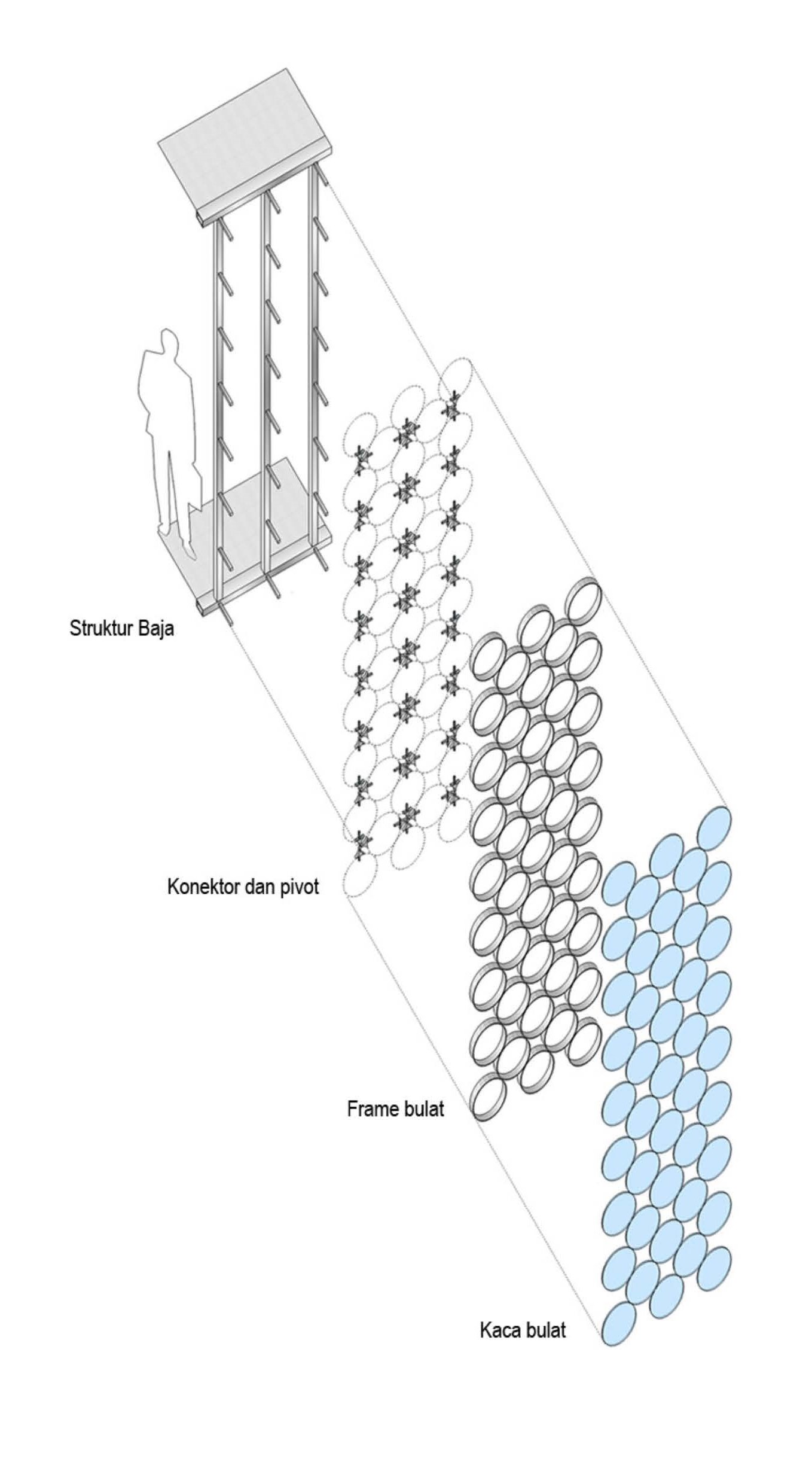 Struktur Baja

Konektor dan pivot

Frame bulat

Kaca bulat