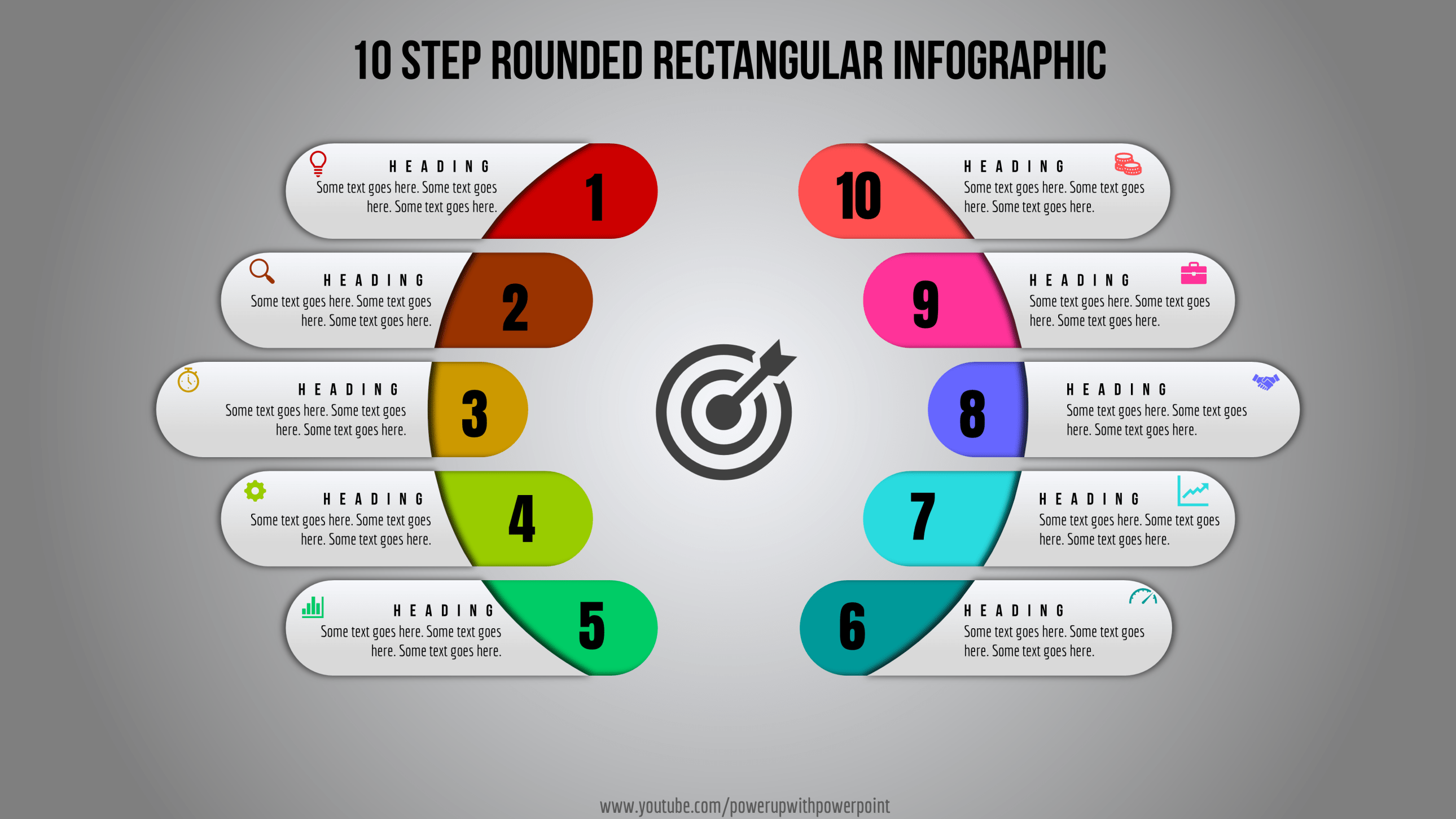 10 STEP ROUNDED RECTANGULAR INFOGRAPHIC

HEADING
Some text goes here. Some text goes here. Some text goes here.
1

HEADING
Some text goes here. Some text goes here. Some text goes here.
2

HEADING
Some text goes here. Some text goes here. Some text goes here.
3

HEADING
Some text goes here. Some text goes here. Some text goes here.
4

HEADING
Some text goes here. Some text goes here. Some text goes here.
5

10
HEADING
Some text goes here. Some text goes here. Some text goes here.

9
HEADING
Some text goes here. Some text goes here. Some text goes here.

8
HEADING
Some text goes here. Some text goes here. Some text goes here.

7
HEADING
Some text goes here. Some text goes here. Some text goes here.

6
HEADING
Some text goes here. Some text goes here. Some text goes here.

www.youtube.com/powerupwithpowerpoint