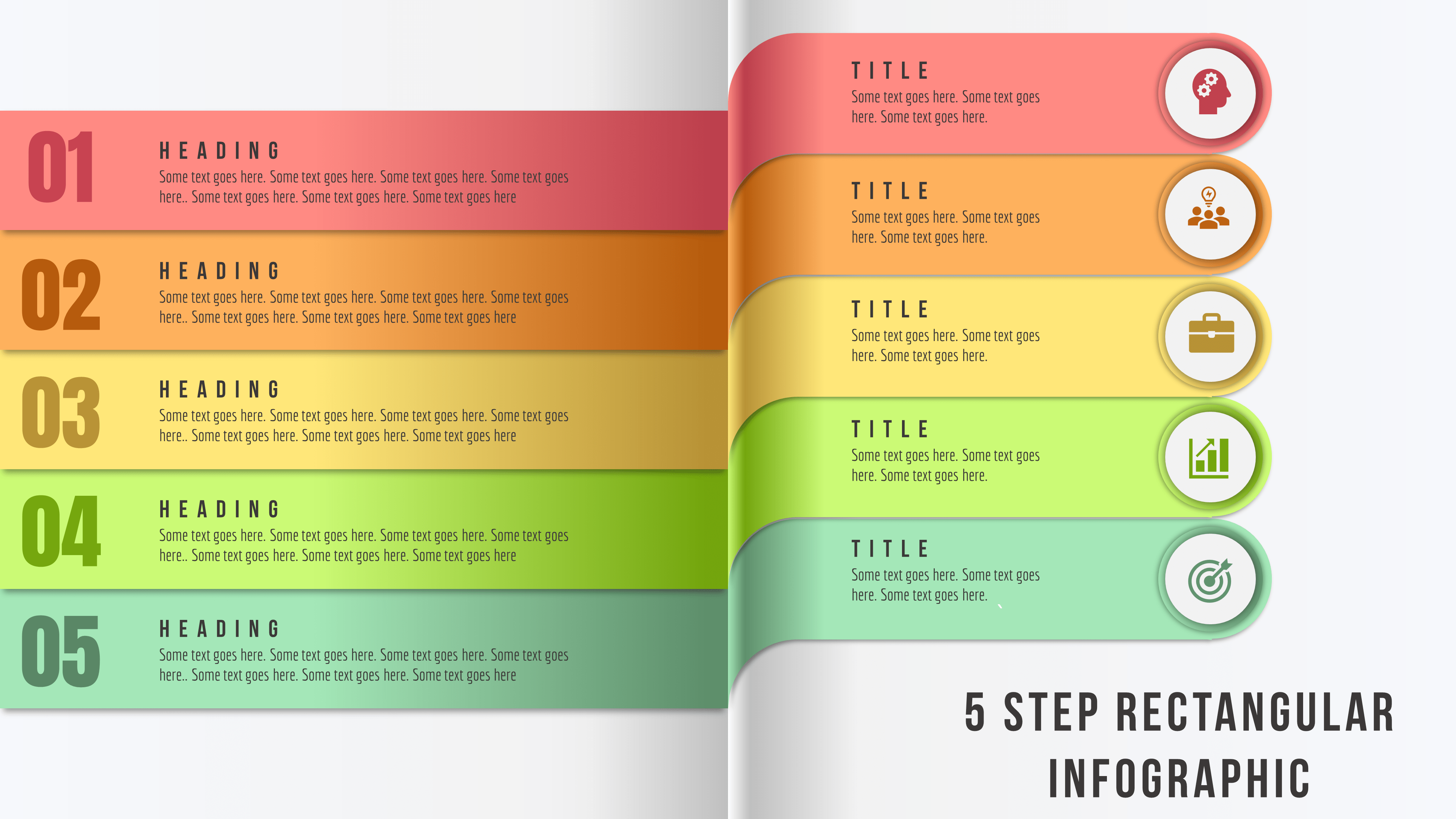 01
HEADING
Some text goes here. Some text goes here. Some text goes here. Some text goes here.. Some text goes here. Some text goes here. Some text goes here

02
HEADING
Some text goes here. Some text goes here. Some text goes here. Some text goes here.. Some text goes here. Some text goes here. Some text goes here

03
HEADING
Some text goes here. Some text goes here. Some text goes here. Some text goes here.. Some text goes here. Some text goes here. Some text goes here

04
HEADING
Some text goes here. Some text goes here. Some text goes here. Some text goes here.. Some text goes here. Some text goes here. Some text goes here

05
HEADING
Some text goes here. Some text goes here. Some text goes here. Some text goes here.. Some text goes here. Some text goes here. Some text goes here

TITLE
Some text goes here. Some text goes here. Some text goes here.

TITLE
Some text goes here. Some text goes here. Some text goes here.

TITLE
Some text goes here. Some text goes here. Some text goes here.

TITLE
Some text goes here. Some text goes here. Some text goes here.

TITLE
Some text goes here. Some text goes here. Some text goes here.

5 STEP RECTANGULAR INFOGRAPHIC