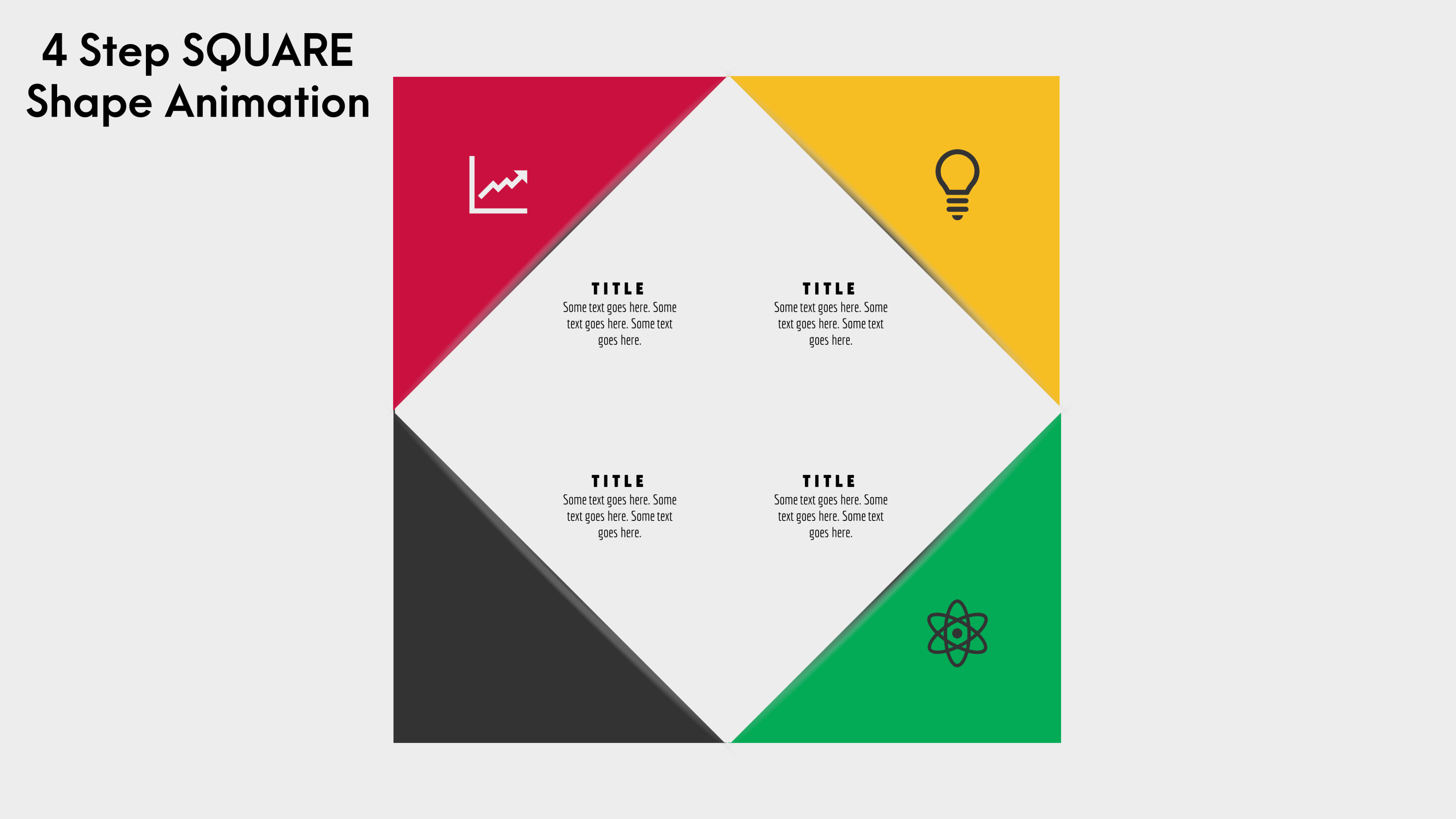 4 Step SQUARE
Shape Animation

TITLE
Some text goes here. Some text goes here. Some text goes here.

TITLE
Some text goes here. Some text goes here. Some text goes here.

TITLE
Some text goes here. Some text goes here. Some text goes here.

TITLE
Some text goes here. Some text goes here. Some text goes here.