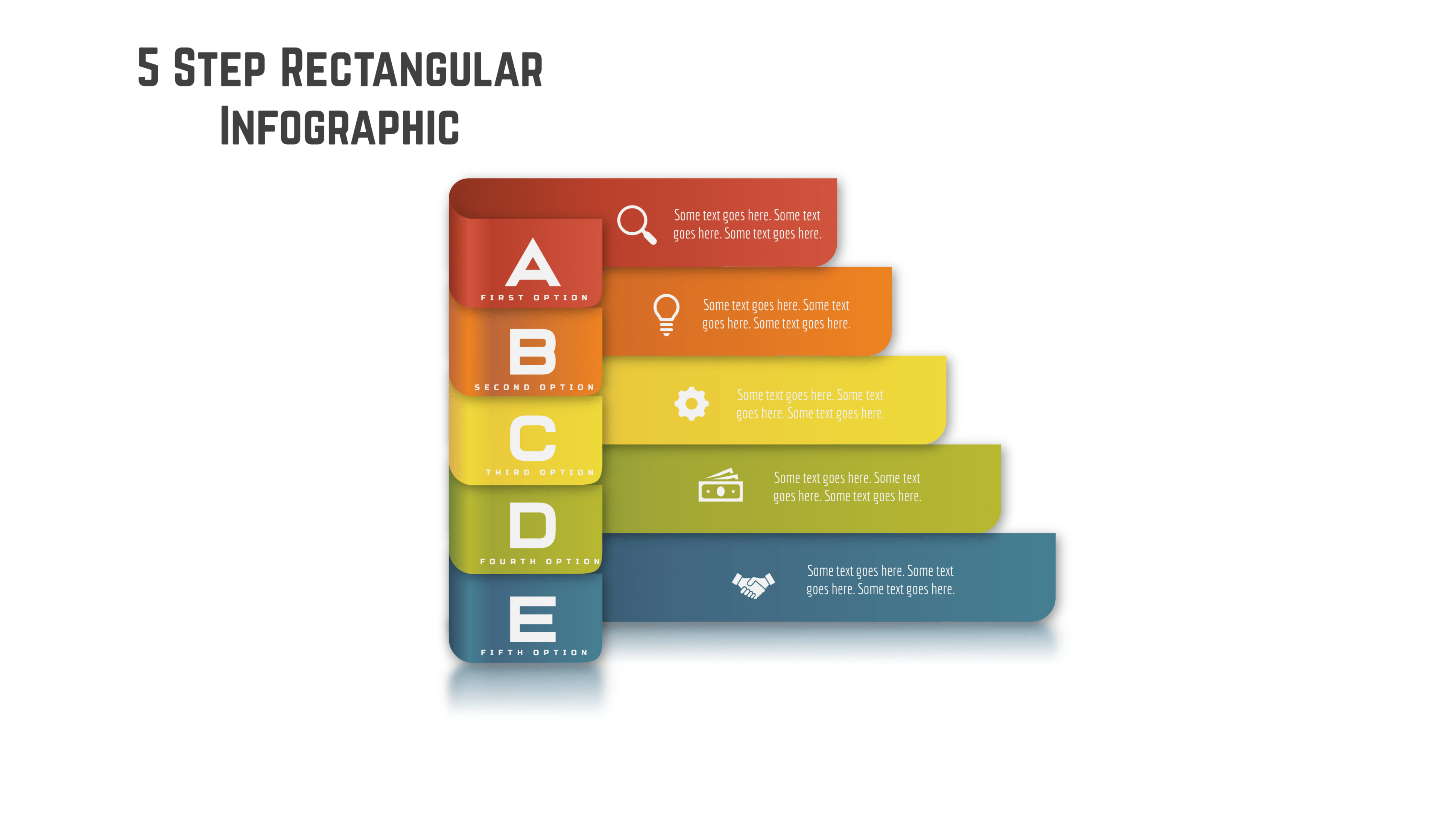 5 Step Rectangular Infographic

A
FIRST OPTION

Some text goes here. Some text goes here. Some text goes here.

B
SECOND OPTION

Some text goes here. Some text goes here. Some text goes here.

C
THIRD OPTION

Some text goes here. Some text goes here. Some text goes here.

D
FOURTH OPTION

Some text goes here. Some text goes here. Some text goes here.

E
FIFTH OPTION

Some text goes here. Some text goes here. Some text goes here.