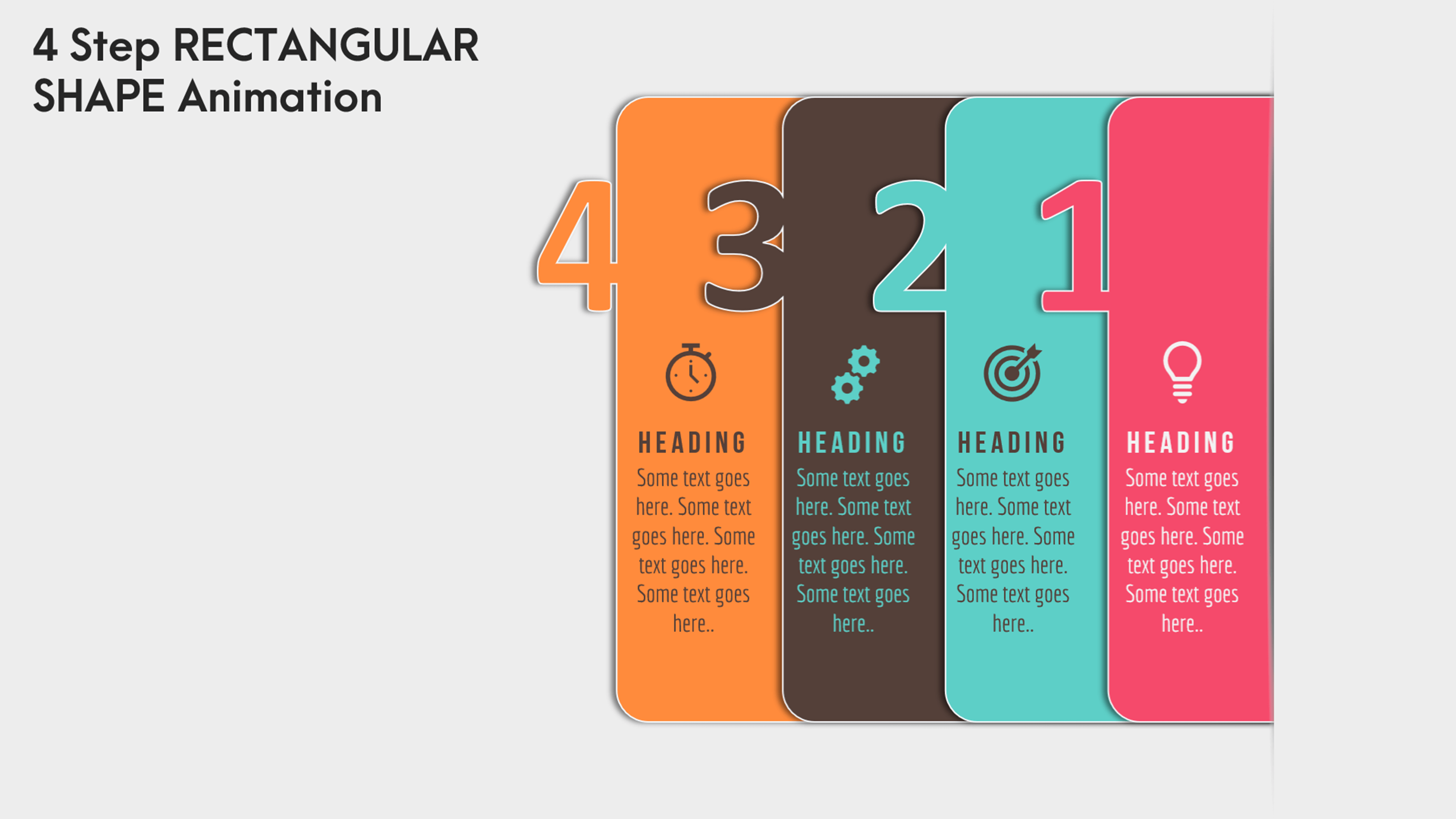 4 Step RECTANGULAR SHAPE Animation

4

HEADING

Some text goes here. Some text goes here. Some text goes here. Some text goes here..

3

HEADING

Some text goes here. Some text goes here. Some text goes here. Some text goes here..

2

HEADING

Some text goes here. Some text goes here. Some text goes here. Some text goes here..

1

HEADING

Some text goes here. Some text goes here. Some text goes here. Some text goes here..