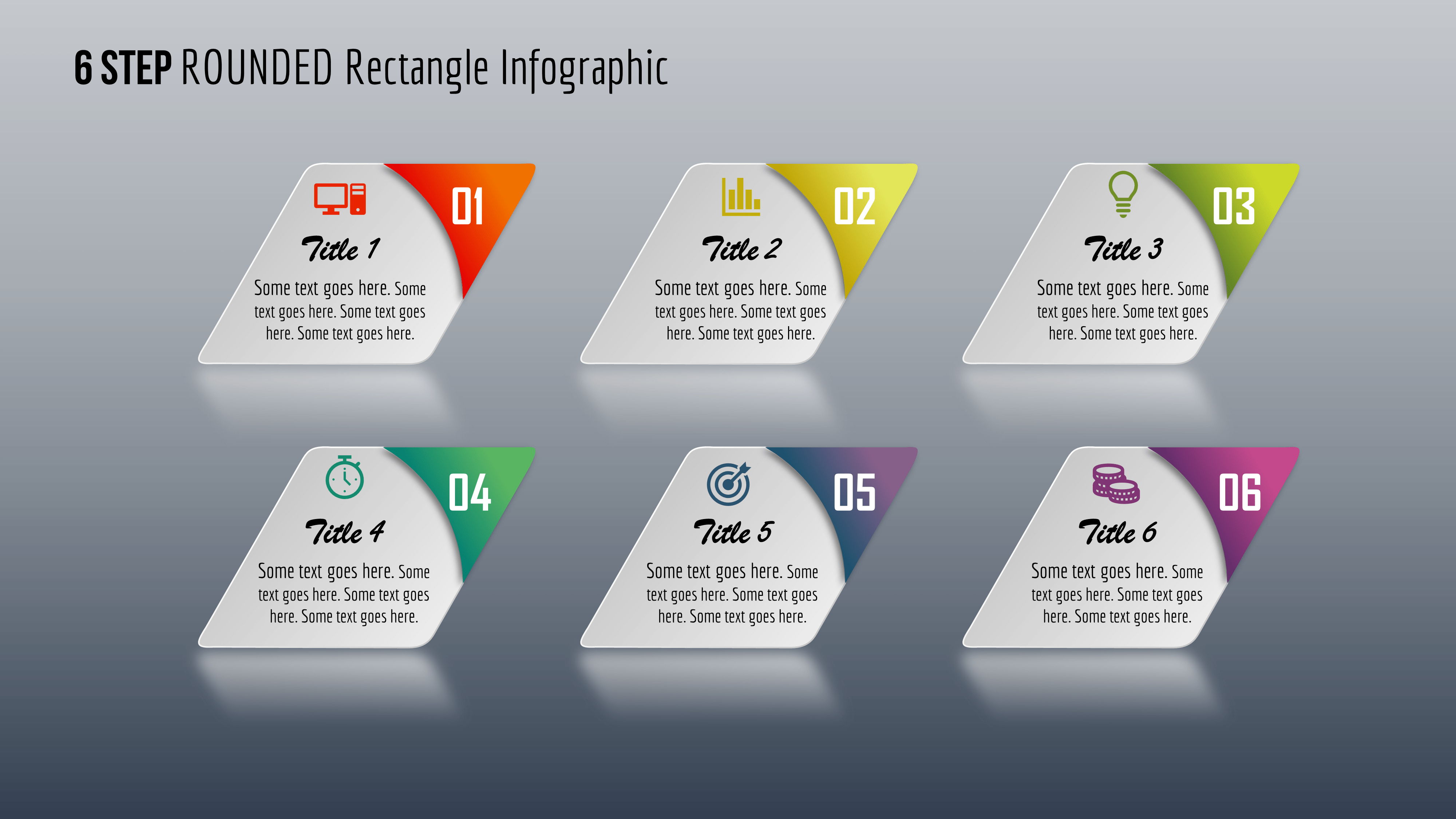 6 STEP ROUNDED Rectangle Infographic

01

Title 1

Some text goes here. Some text goes here. Some text goes here. Some text goes here.

02

Title 2

Some text goes here. Some text goes here. Some text goes here. Some text goes here.

03

Title 3

Some text goes here. Some text goes here. Some text goes here. Some text goes here.

04

Title 4

Some text goes here. Some text goes here. Some text goes here. Some text goes here.

05

Title 5

Some text goes here. Some text goes here. Some text goes here. Some text goes here.

06

Title 6

Some text goes here. Some text goes here. Some text goes here. Some text goes here.