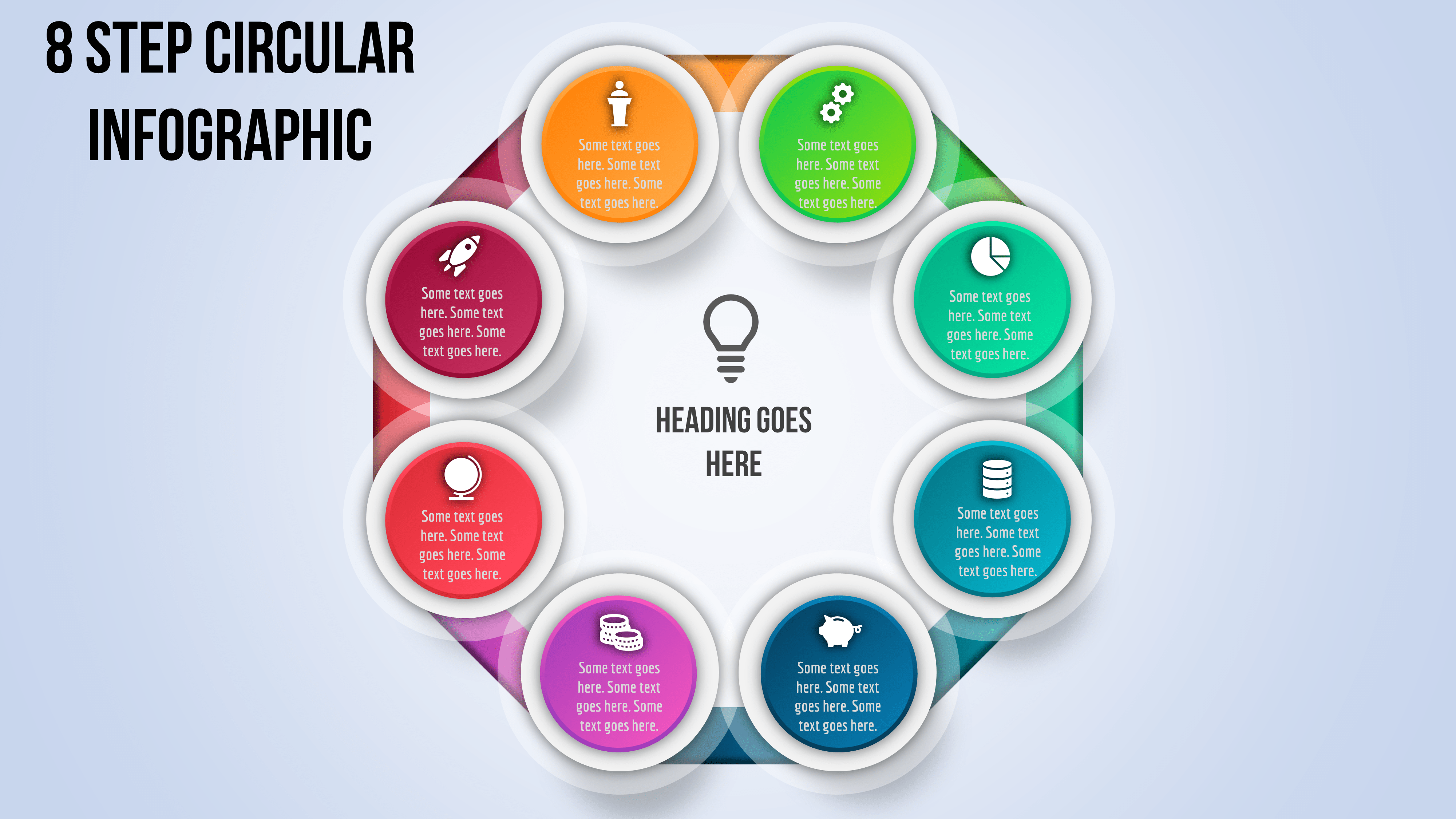 8 STEP CIRCULAR INFOGRAPHIC

Some text goes here. Some text goes here. Some text goes here.

Some text goes here. Some text goes here. Some text goes here.

Some text goes here. Some text goes here. Some text goes here.

Some text goes here. Some text goes here. Some text goes here.

HEADING GOES HERE

Some text goes here. Some text goes here. Some text goes here.

Some text goes here. Some text goes here. Some text goes here.

Some text goes here. Some text goes here. Some text goes here.

Some text goes here. Some text goes here. Some text goes here.