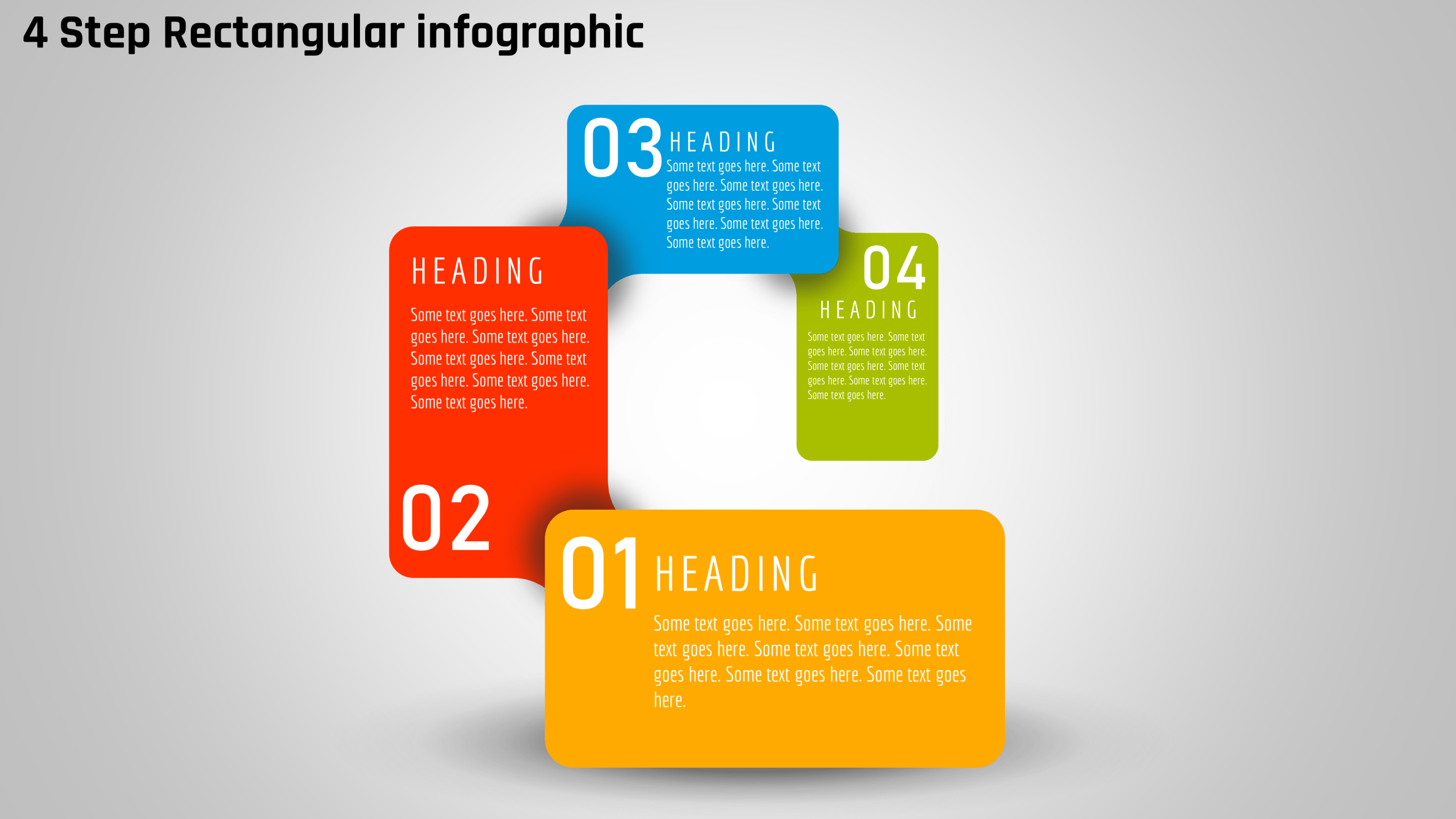 4 Step Rectangular infographic

03 HEADING
Some text goes here. Some text goes here. Some text goes here. Some text goes here. Some text goes here. Some text goes here. Some text goes here.

HEADING
Some text goes here. Some text goes here. Some text goes here. Some text goes here. Some text goes here. Some text goes here. Some text goes here.
02

04
HEADING
Some text goes here. Some text goes here. Some text goes here. Some text goes here. Some text goes here. Some text goes here. Some text goes here.

01 HEADING
Some text goes here. Some text goes here. Some text goes here. Some text goes here. Some text goes here. Some text goes here. Some text goes here.