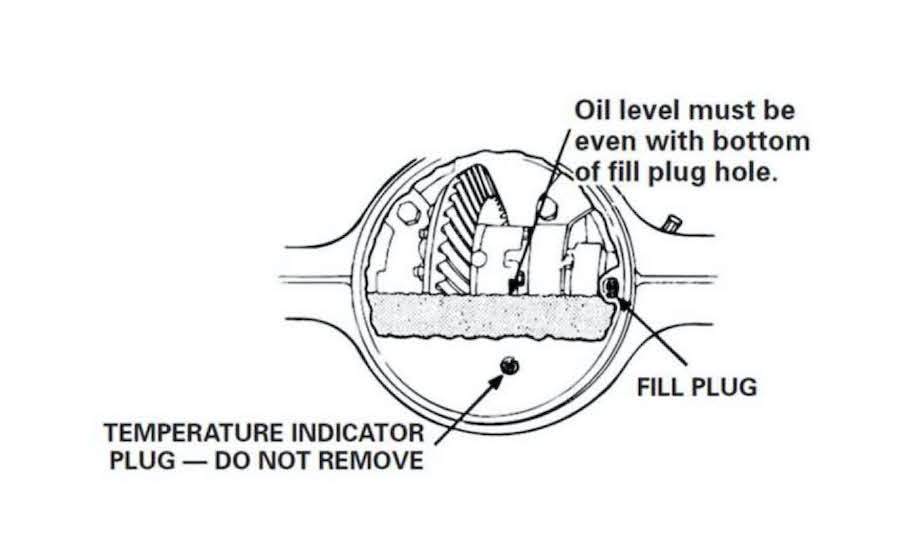 Oil level must be even with bottom of fill plug hole.

FILL PLUG

TEMPERATURE INDICATOR PLUG — DO NOT REMOVE