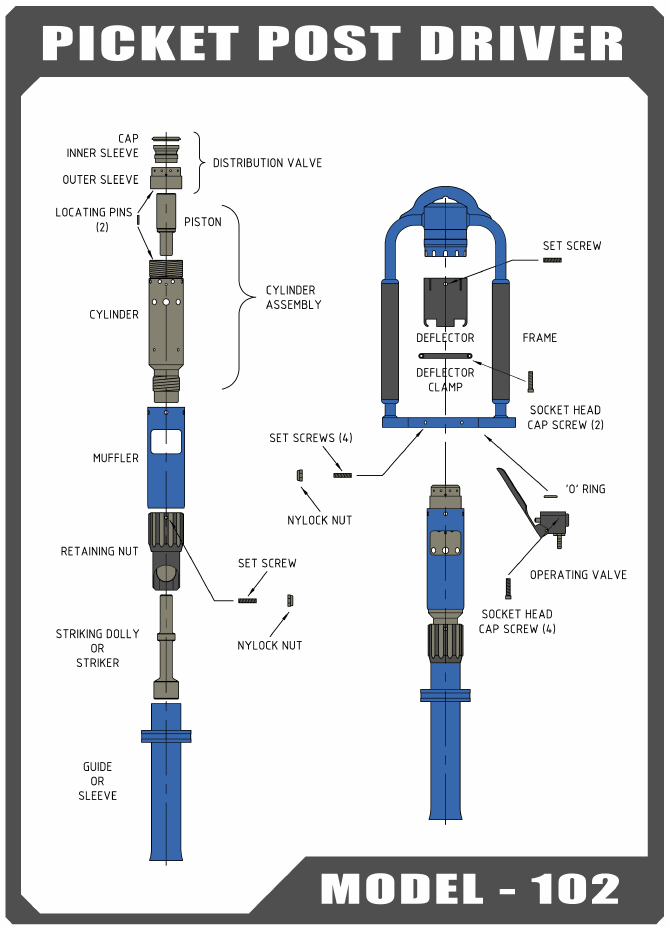 PICKET POST DRIVER

CAP
INNER SLEEVE
OUTER SLEEVE
DISTRIBUTION VALVE
LOCATING PINS (2)
PISTON
CYLINDER
CYLINDER ASSEMBLY
MUFFLER
RETAINING NUT
SET SCREW
NYLOCK NUT
STRIKING DOLLY OR STRIKER
GUIDE OR SLEEVE

SET SCREW
DEFLECTOR
FRAME
DEFLECTOR CLAMP
SOCKET HEAD CAP SCREW (2)
SET SCREWS (4)
NYLOCK NUT
'O' RING
OPERATING VALVE
SOCKET HEAD CAP SCREW (4)

MODEL - 102