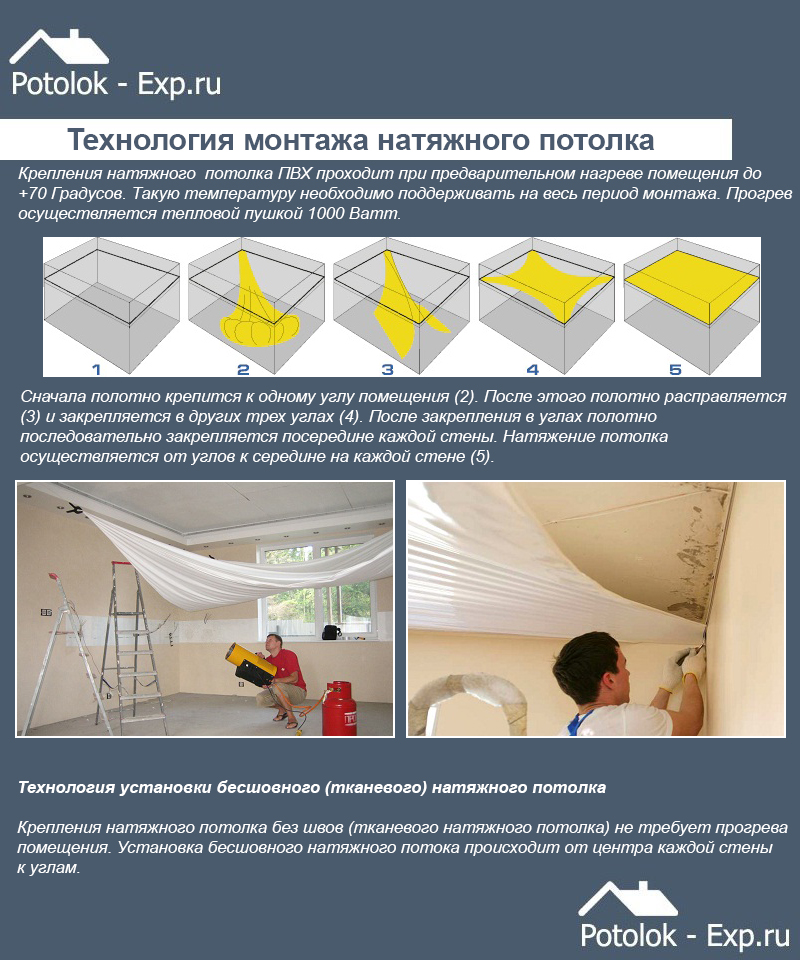 Potolok - Exp.ru

Технология монтажа натяжного потолка

Крепления натяжного потолка ПВХ проходит при предварительном нагреве помещения до +70 Градусов. Такую температуру необходимо поддерживать на весь период монтажа. Прогрев осуществляется тепловой пушкой 1000 Ватт.

1 2 3 4 5

Сначала полотно крепится к одному углу помещения (2). После этого полотно расправляется (3) и закрепляется в других трех углах (4). После закрепления в углах полотно последовательно закрепляется посередине каждой стены. Натяжение потолка осуществляется от углов к середине на каждой стене (5).

Технология установки бесшовного (тканевого) натяжного потолка

Крепления натяжного потолка без швов (тканевого натяжного потолка) не требует прогрева помещения. Установка бесшовного натяжного потока происходит от центра каждой стены к углам.

Potolok - Exp.ru