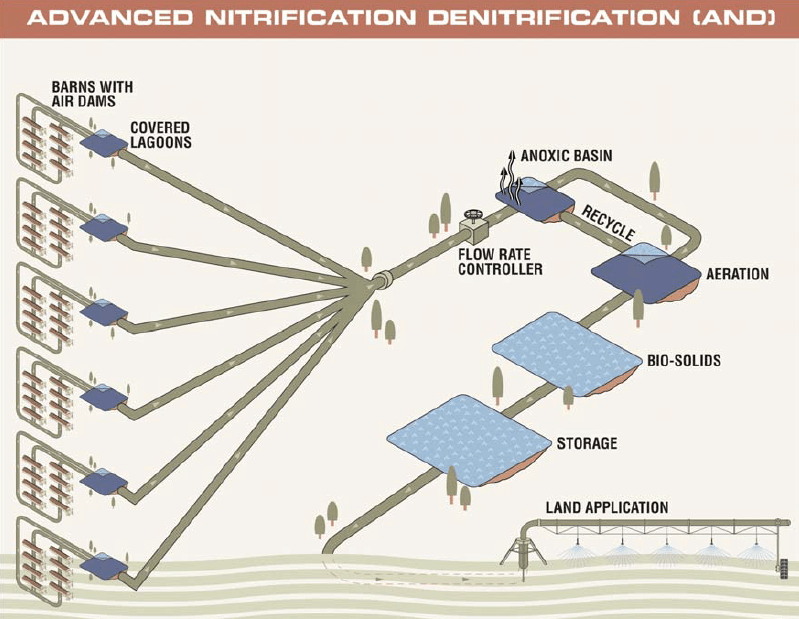 ADVANCED NITRIFICATION DENITRIFICATION (AND)

BARNS WITH AIR DAMS

COVERED LAGOONS

ANOXIC BASIN

RECYCLE

FLOW RATE CONTROLLER

AERATION

BIO-SOLIDS

STORAGE

LAND APPLICATION