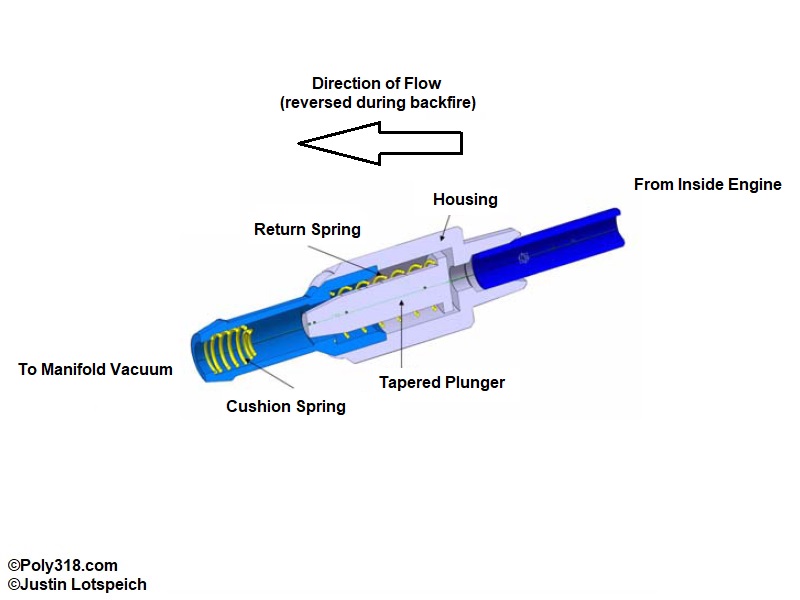 Direction of Flow
(reversed during backfire)

From Inside Engine

Housing

Return Spring

To Manifold Vacuum

Tapered Plunger

Cushion Spring

©Poly318.com
©Justin Lotspeich