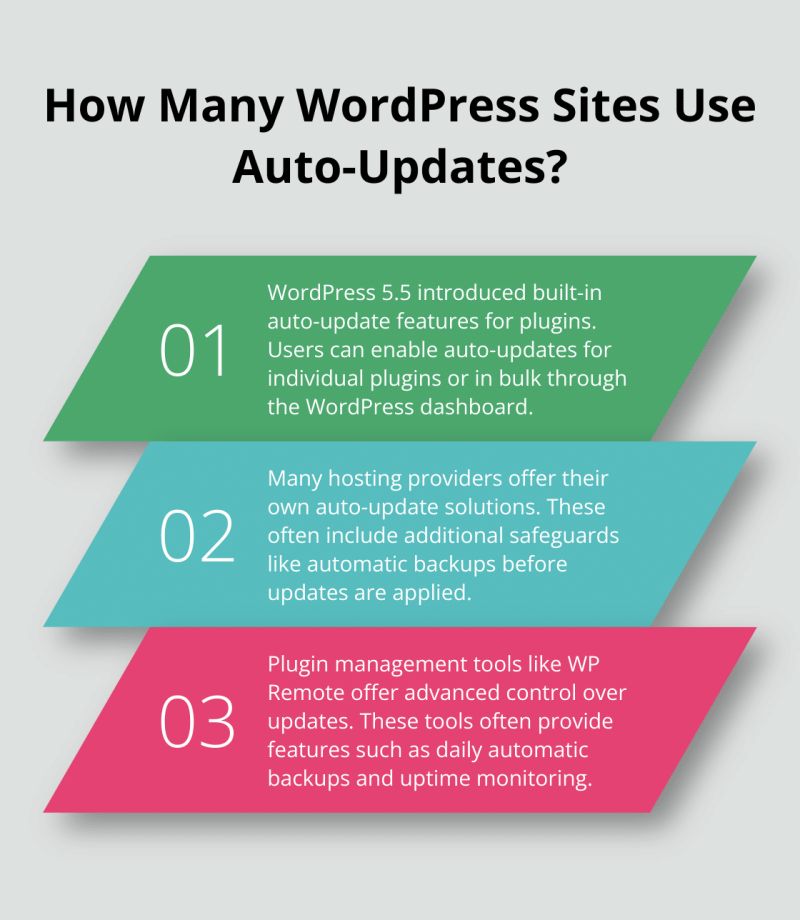 How Many WordPress Sites Use Auto-Updates?

01

WordPress 5.5 introduced built-in auto-update features for plugins. Users can enable auto-updates for individual plugins or in bulk through the WordPress dashboard.

02

Many hosting providers offer their own auto-update solutions. These often include additional safeguards like automatic backups before updates are applied.

03

Plugin management tools like WP Remote offer advanced control over updates. These tools often provide features such as daily automatic backups and uptime monitoring.