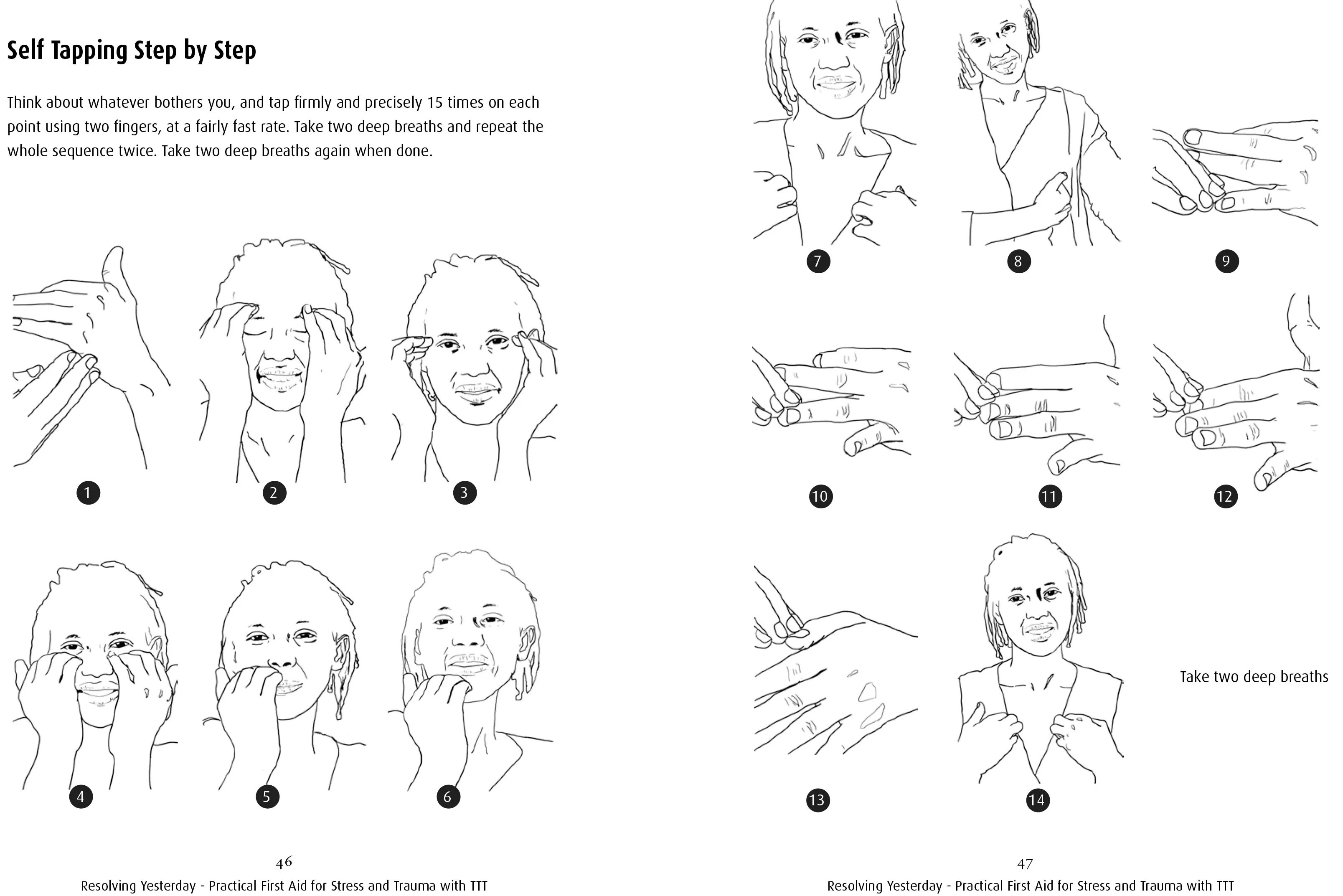 Self Tapping Step by Step

Think about whatever bothers you, and tap firmly and precisely 15 times on each point using two fingers, at a fairly fast rate. Take two deep breaths and repeat the whole sequence twice. Take two deep breaths again when done.

1
2
3
4
5
6

46
Resolving Yesterday - Practical First Aid for Stress and Trauma with TTT

7
8
9
10
11
12
13
14

Take two deep breaths

47
Resolving Yesterday - Practical First Aid for Stress and Trauma with TTT